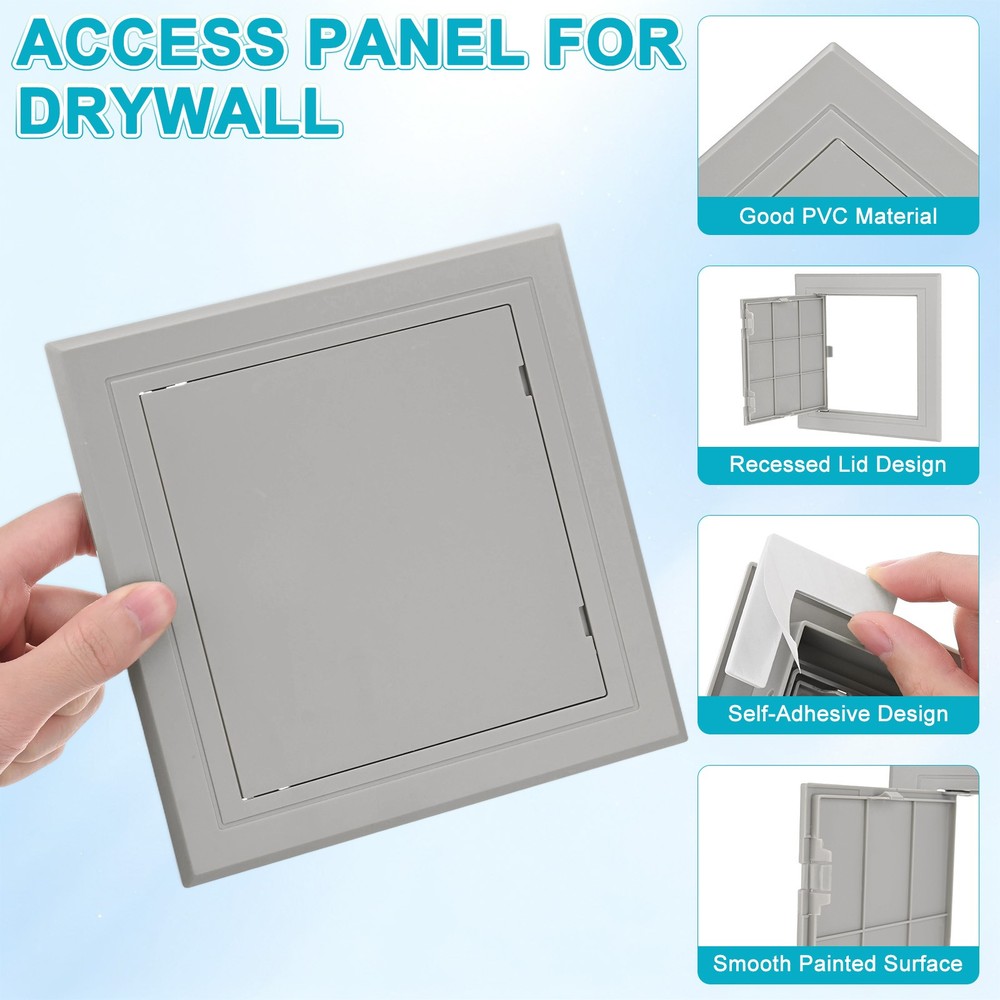 ACCESS PANEL FOR DRYWALL

Good PVC Material

Recessed Lid Design

Self-Adhesive Design

Smooth Painted Surface