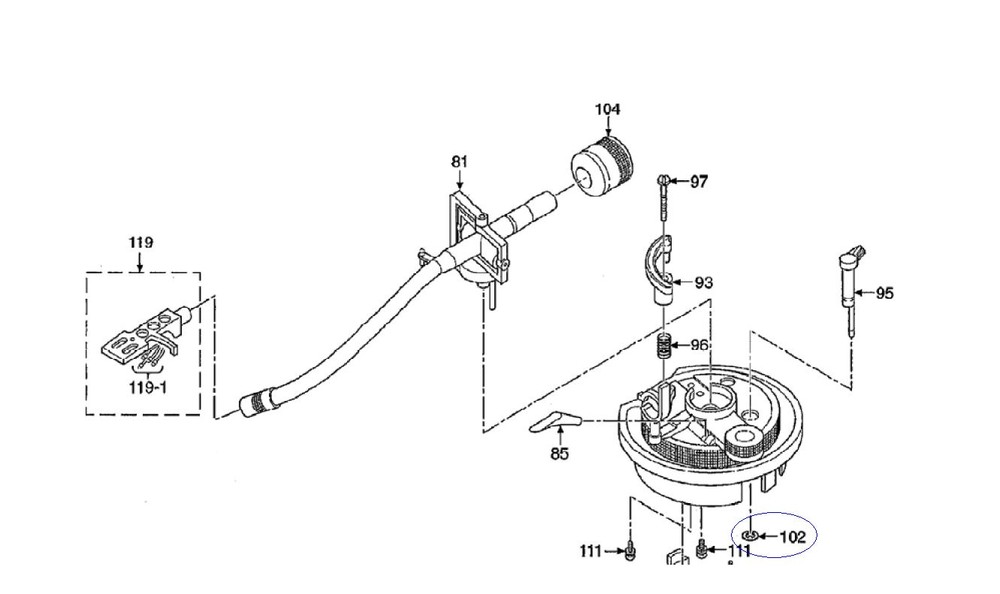 104
81
97
119
93
95
96
119-1
85
102
111
111