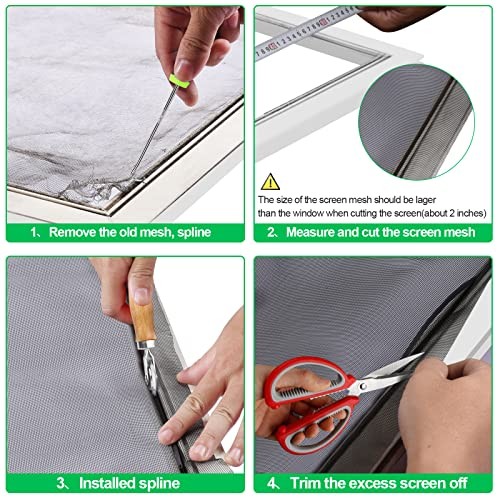 1、Remove the old mesh, spline

The size of the screen mesh should be lager than the window when cutting the screen(about 2 inches)

2、Measure and cut the screen mesh

3、Installed spline

4、Trim the excess screen off