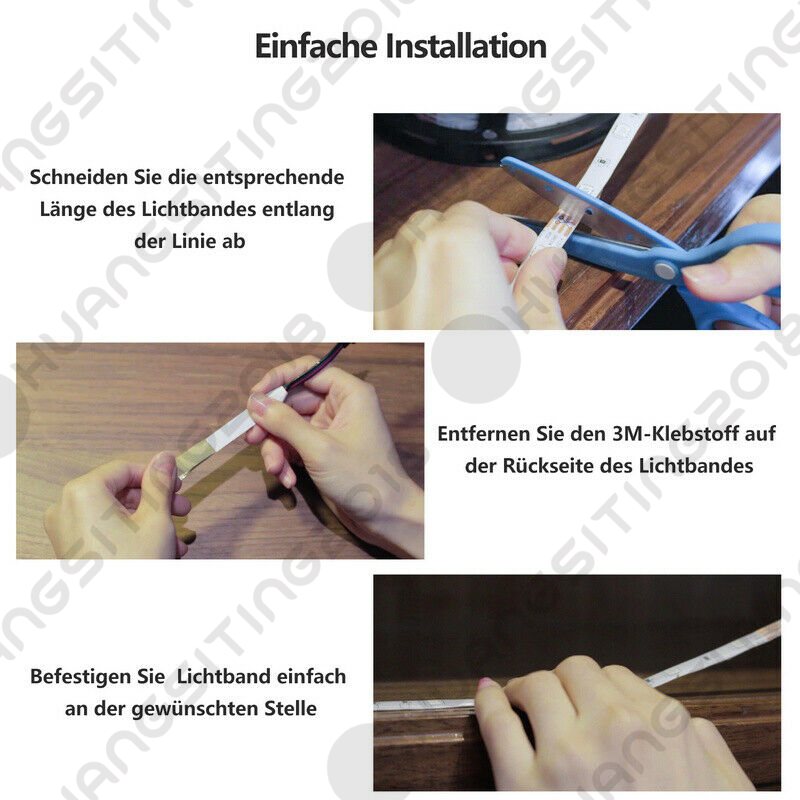 Einfache Installation

Schneiden Sie die entsprechende Länge des Lichtbandes entlang der Linie ab

Entfernen Sie den 3M-Klebstoff auf der Rückseite des Lichtbandes

Befestigen Sie  Lichtband einfach an der gewünschten Stelle

HUANGSITING2018