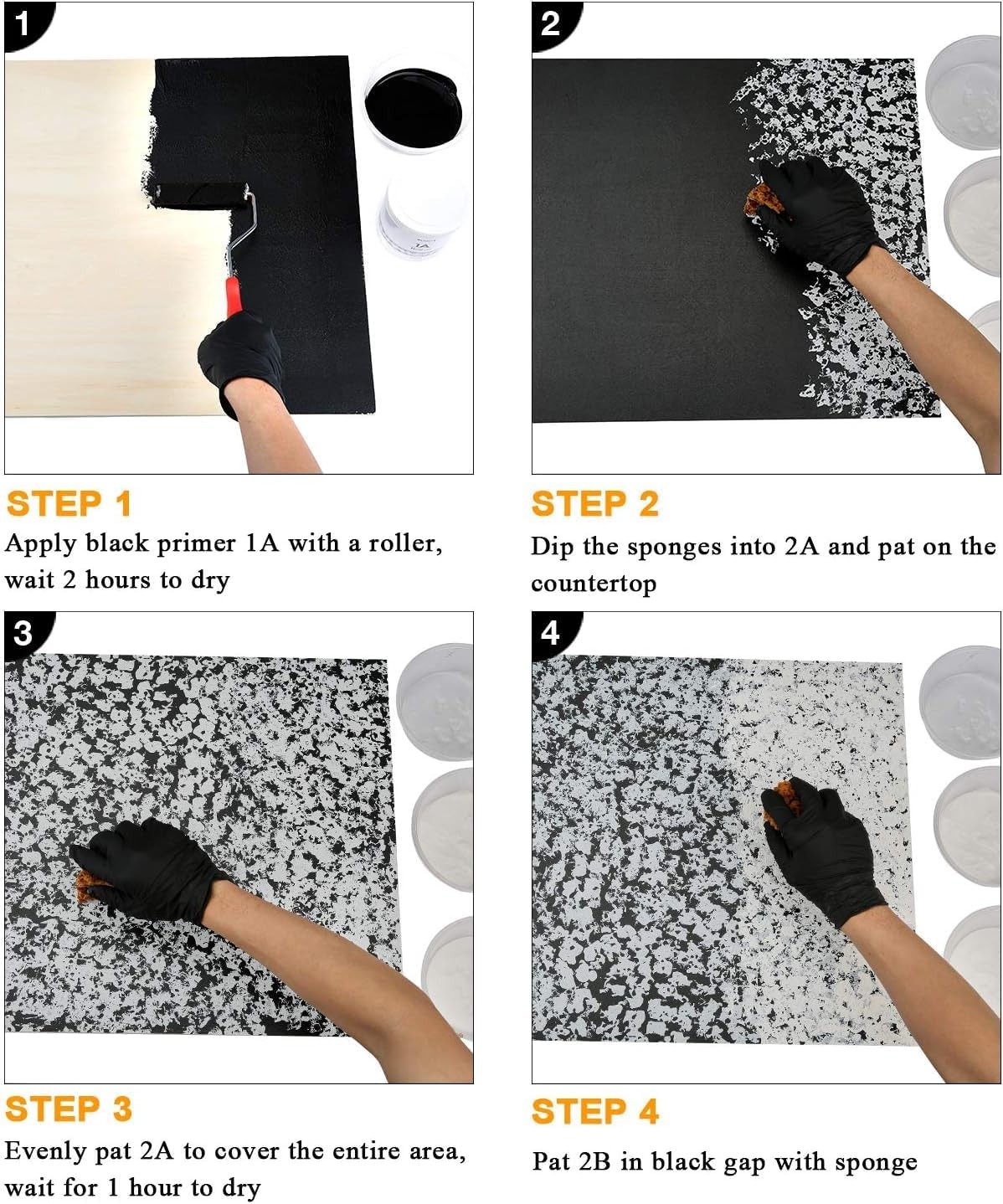 1

1A

STEP 1
Apply black primer 1A with a roller, wait 2 hours to dry

2

STEP 2
Dip the sponges into 2A and pat on the countertop

3

STEP 3
Evenly pat 2A to cover the entire area, wait for 1 hour to dry

4

STEP 4
Pat 2B in black gap with sponge