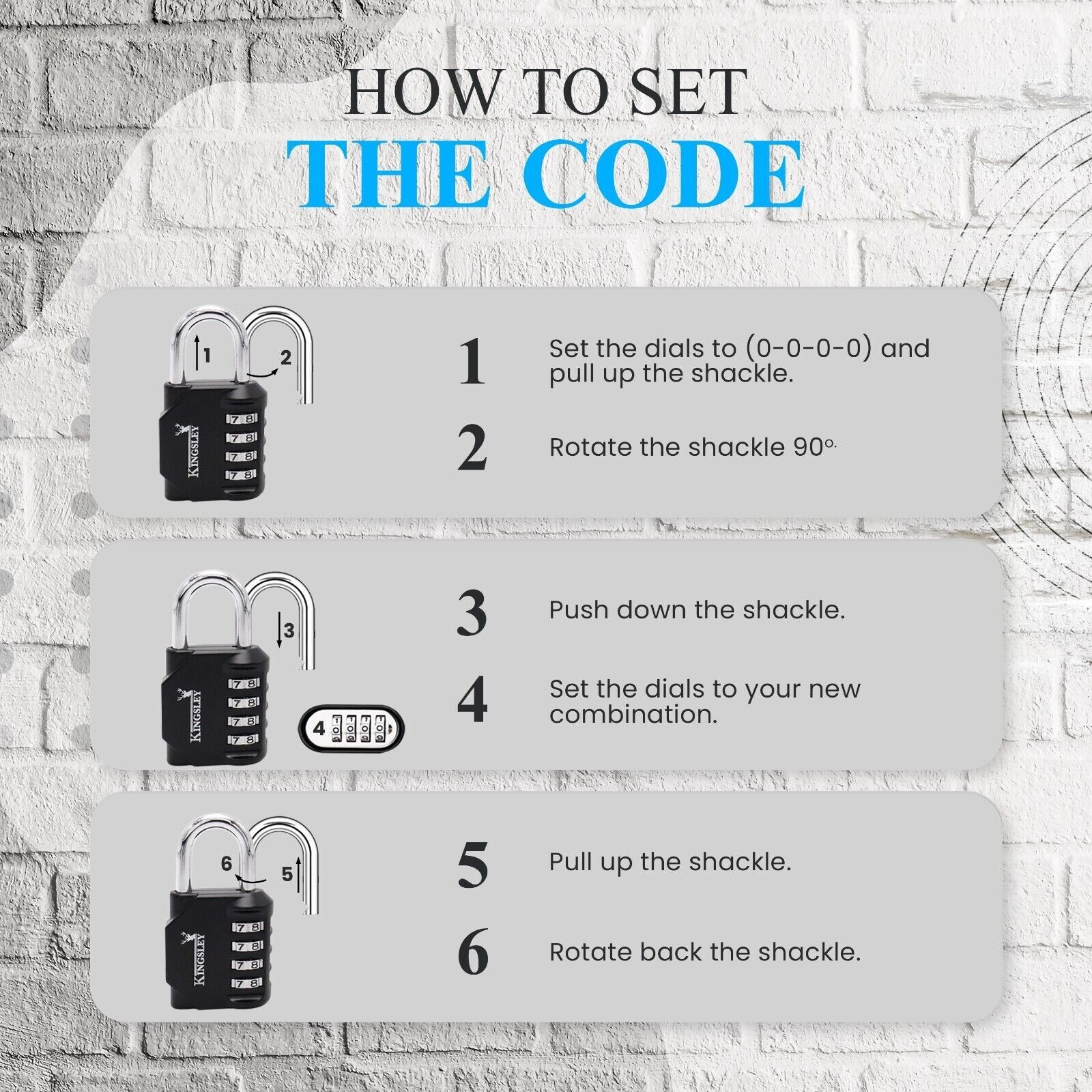 HOW TO SET
THE CODE

1
2
KINGSLEY
7 8
7 8
7 8
7 8

1 Set the dials to (0-0-0-0) and pull up the shackle.

2 Rotate the shackle 90°.

3
KINGSLEY
7 8
7 8
7 8
7 8
4

3 Push down the shackle.

4 Set the dials to your new combination.

6
5
KINGSLEY
7 8
7 8
7 8
7 8

5 Pull up the shackle.

6 Rotate back the shackle.