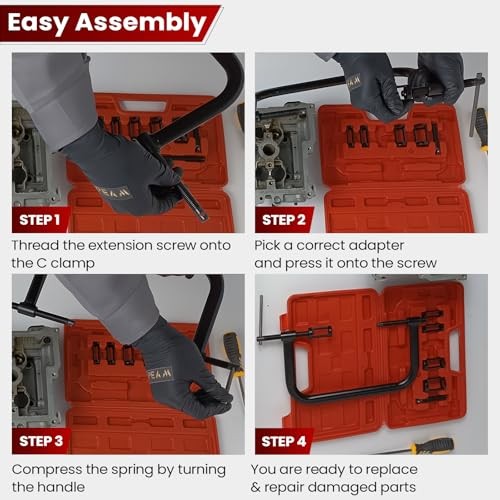 Easy Assembly

STEP 1

Thread the extension screw onto the C clamp

STEP 2

Pick a correct adapter and press it onto the screw

STEP 3

Compress the spring by turning the handle

STEP 4

You are ready to replace & repair damaged parts