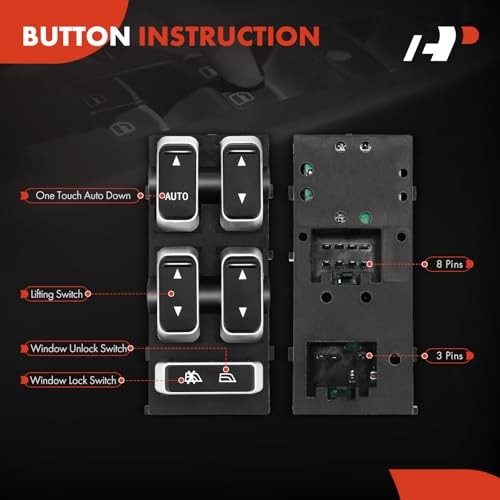 BUTTON INSTRUCTION

One Touch Auto Down

AUTO

Lifting Switch

Window Unlock Switch

Window Lock Switch

8 Pins

3 Pins