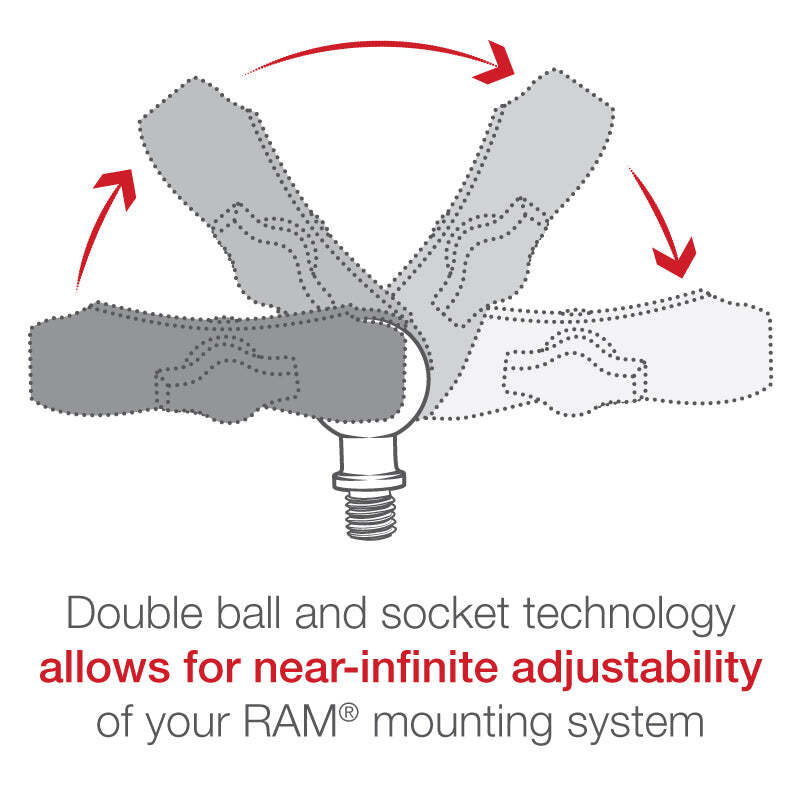 Double ball and socket technology
allows for near-infinite adjustability
of your RAM® mounting system