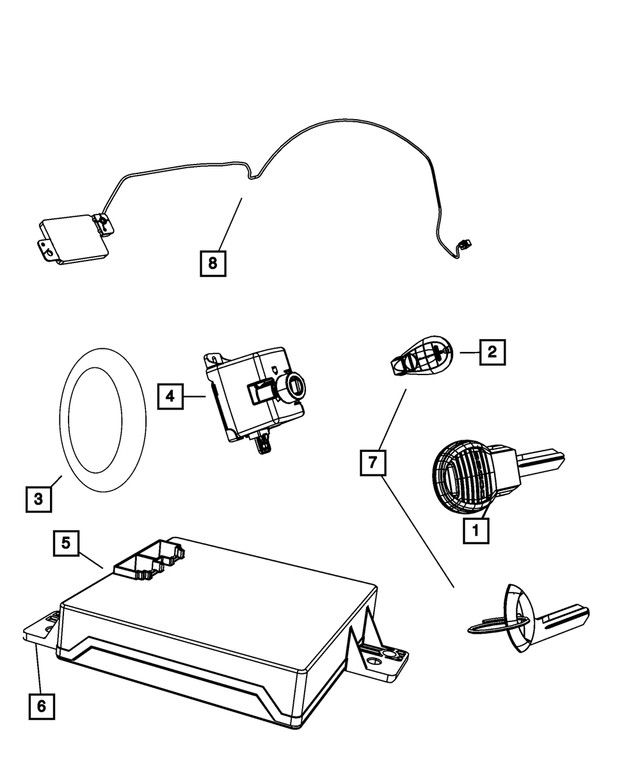 8

2

4

3

7

1

5

6