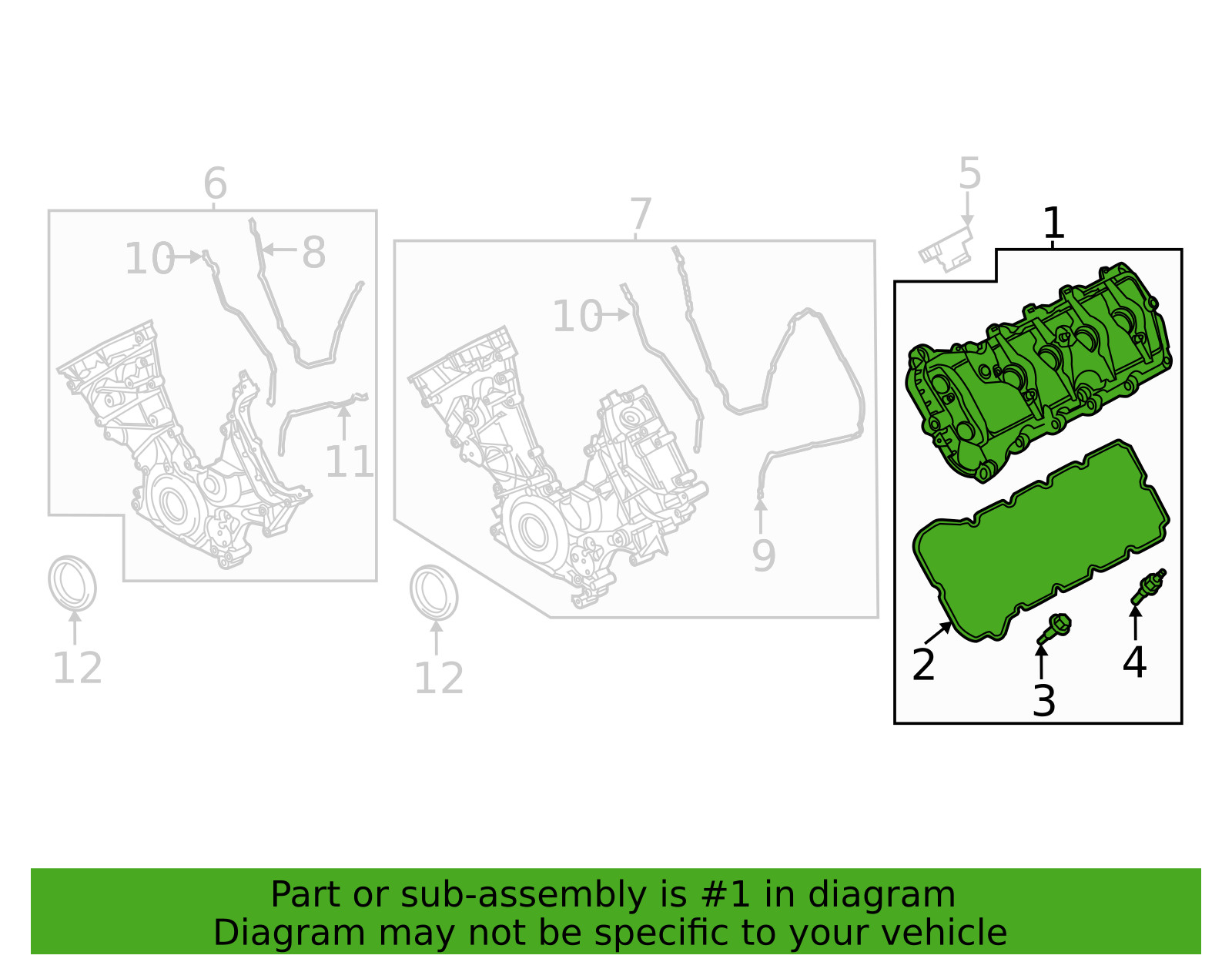 6
10
8
11
12
7
10
9
12
5
1
2
3
4

Part or sub-assembly is #1 in diagram
Diagram may not be specific to your vehicle