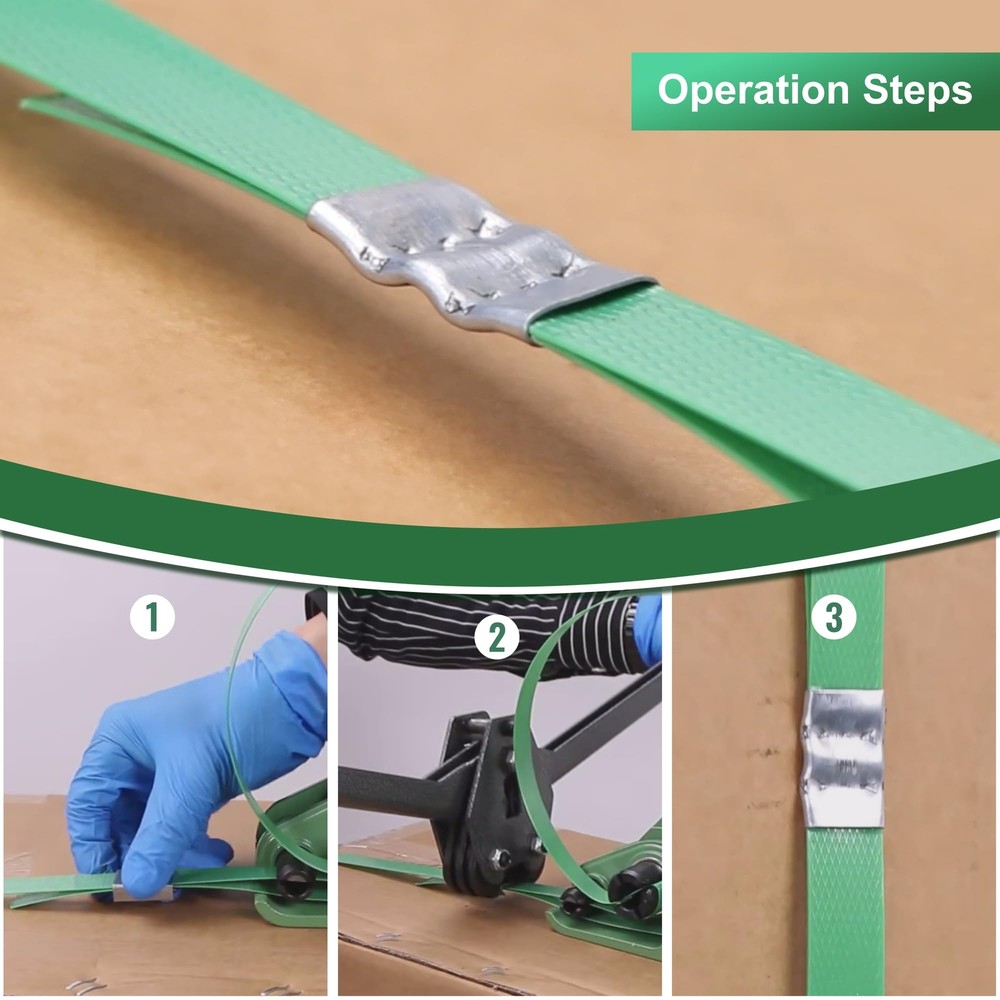 Operation Steps

1

2

3