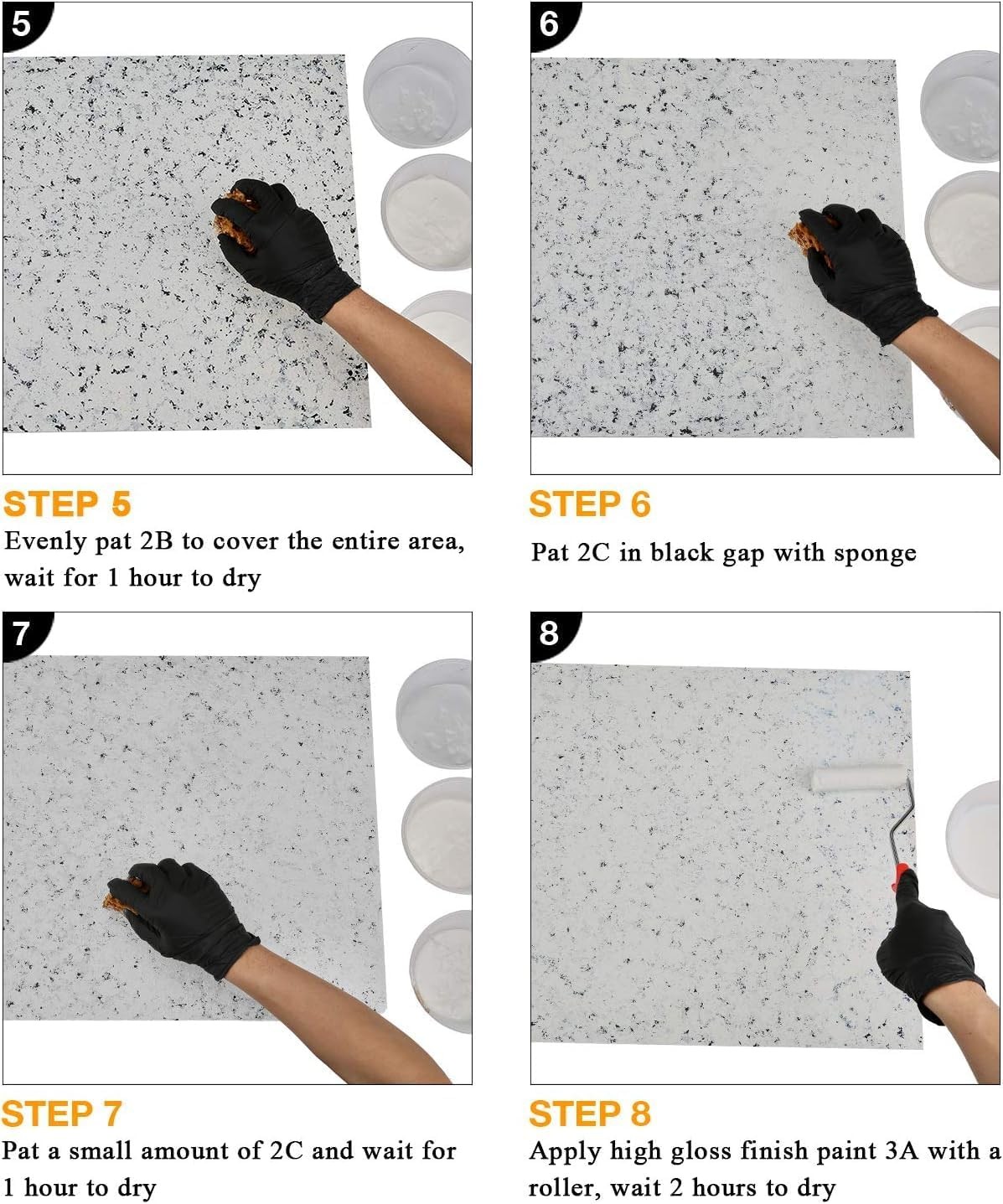 5

STEP 5
Evenly pat 2B to cover the entire area, wait for 1 hour to dry

6

STEP 6
Pat 2C in black gap with sponge

7

STEP 7
Pat a small amount of 2C and wait for 1 hour to dry

8

STEP 8
Apply high gloss finish paint 3A with a roller, wait 2 hours to dry