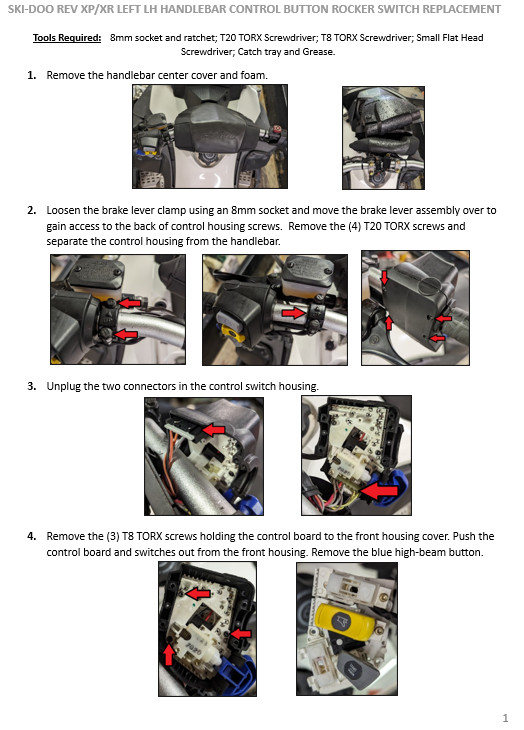 SKI-DOO REV XP/XR LEFT LH HANDLEBAR CONTROL BUTTON ROCKER SWITCH REPLACEMENT

Tools Required: 8mm socket and ratchet; T20 TORX Screwdriver; T8 TORX Screwdriver; Small Flat Head Screwdriver; Catch tray and Grease.

1. Remove the handlebar center cover and foam.

2. Loosen the brake lever clamp using an 8mm socket and move the brake lever assembly over to gain access to the back of control housing screws. Remove the (4) T20 TORX screws and separate the control housing from the handlebar.

3. Unplug the two connectors in the control switch housing.

4. Remove the (3) T8 TORX screws holding the control board to the front housing cover. Push the control board and switches out from the front housing. Remove the blue high-beam button.

1