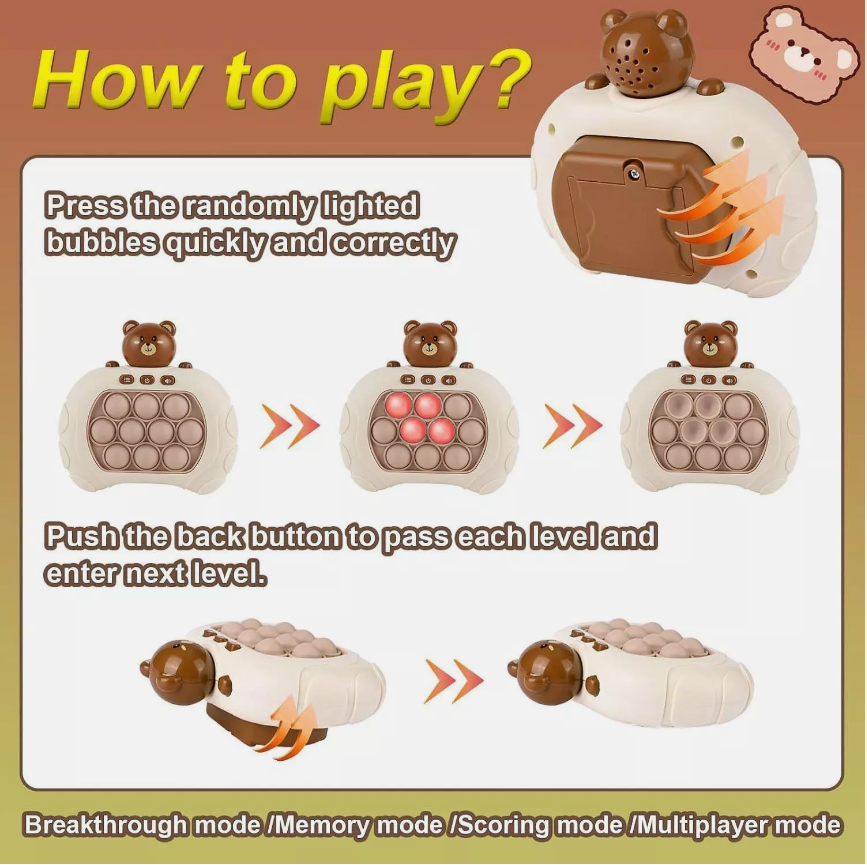 How to play?

Press the randomly lighted bubbles quickly and correctly

Push the back button to pass each level and enter next level.

Breakthrough mode /Memory mode /Scoring mode /Multiplayer mode