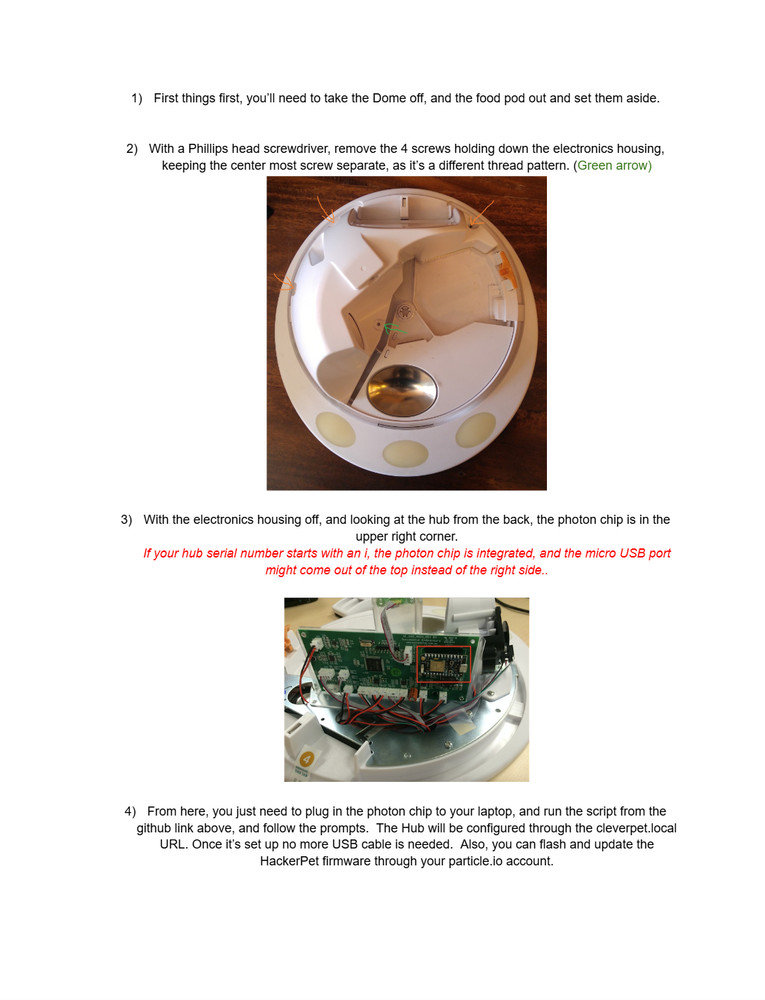 1) First things first, you'll need to take the Dome off, and the food pod out and set them aside.

2) With a Phillips head screwdriver, remove the 4 screws holding down the electronics housing, keeping the center most screw separate, as it's a different thread pattern. (Green arrow)

3) With the electronics housing off, and looking at the hub from the back, the photon chip is in the upper right corner.

If your hub serial number starts with an i, the photon chip is integrated, and the micro USB port might come out of the top instead of the right side..

4

4) From here, you just need to plug in the photon chip to your laptop, and run the script from the github link above, and follow the prompts. The Hub will be configured through the cleverpet.local URL. Once it's set up no more USB cable is needed. Also, you can flash and update the HackerPet firmware through your particle.io account.