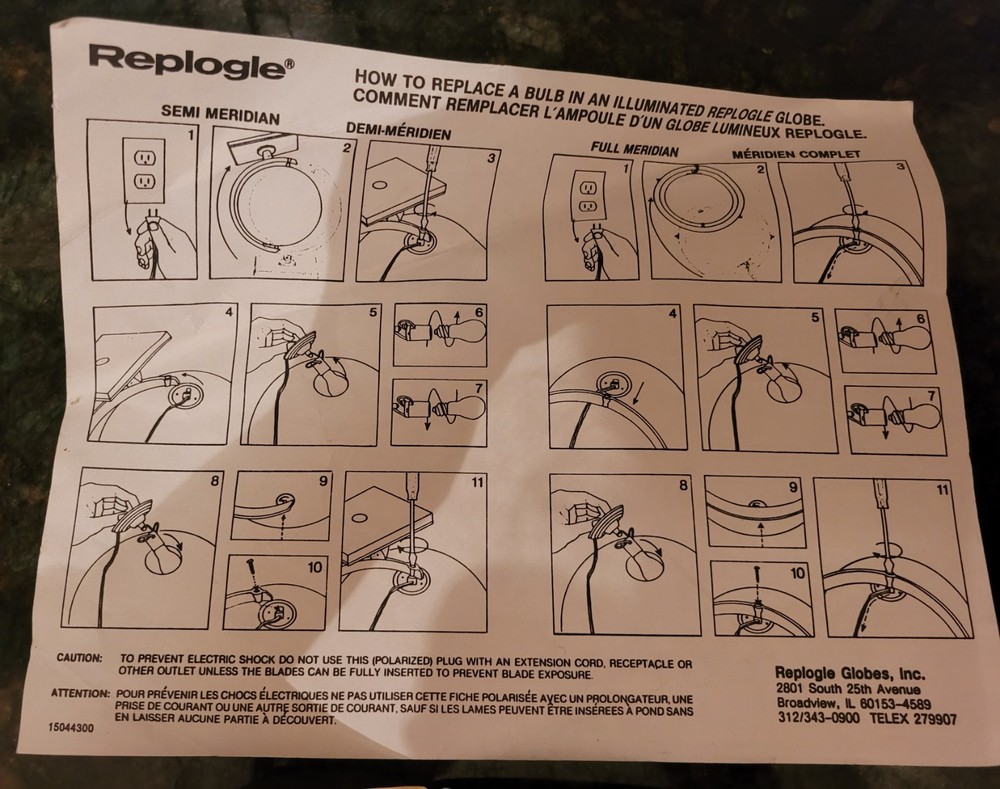 Replogle®

HOW TO REPLACE A BULB IN AN ILLUMINATED REPLOGLE GLOBE.
COMMENT REMPLACER L'AMPOULE D'UN GLOBE LUMINEUX REPLOGLE.

SEMI MERIDIAN
DEMI-MÉRIDIEN

1 2 3 4 5 6 7 8 9 10 11

FULL MERIDIAN
MÉRIDIEN COMPLET

1 2 3 4 5 6 7 8 9 10 11

CAUTION: TO PREVENT ELECTRIC SHOCK DO NOT USE THIS (POLARIZED) PLUG WITH AN EXTENSION CORD, RECEPTACLE OR OTHER OUTLET UNLESS THE BLADES CAN BE FULLY INSERTED TO PREVENT BLADE EXPOSURE.

ATTENTION: POUR PRÉVENIR LES CHOCS ÉLECTRIQUES NE PAS UTILISER CETTE FICHE POLARISÉE AVEC UN PROLONGATEUR, UNE PRISE DE COURANT OU UNE AUTRE SORTIE DE COURANT, SAUF SI LES LAMES PEUVENT ÊTRE INSÉRÉES À FOND SANS EN LAISSER AUCUNE PARTIE À DÉCOUVERT.

15044300

Replogle Globes, Inc.
2801 South 25th Avenue
Broadview, IL 60153-4589
312/343-0900 TELEX 279907