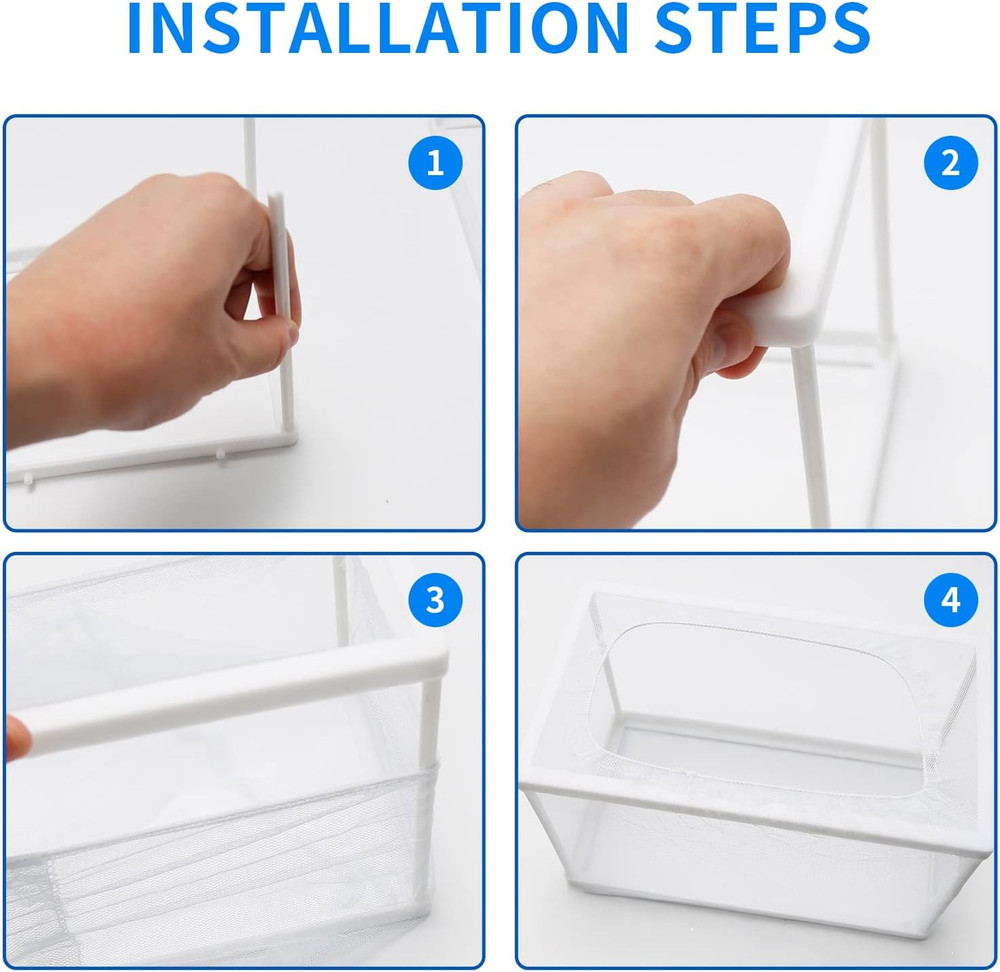 INSTALLATION STEPS

1

2

3

4