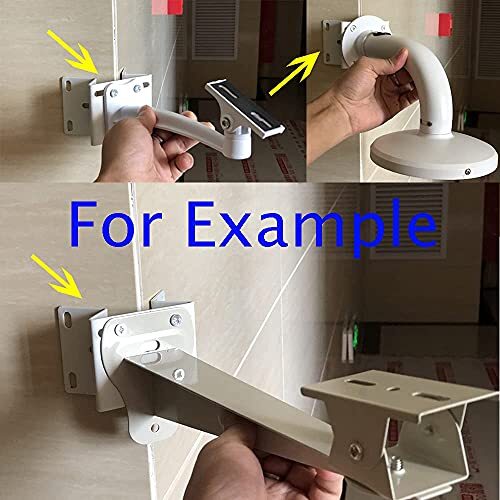 For Example