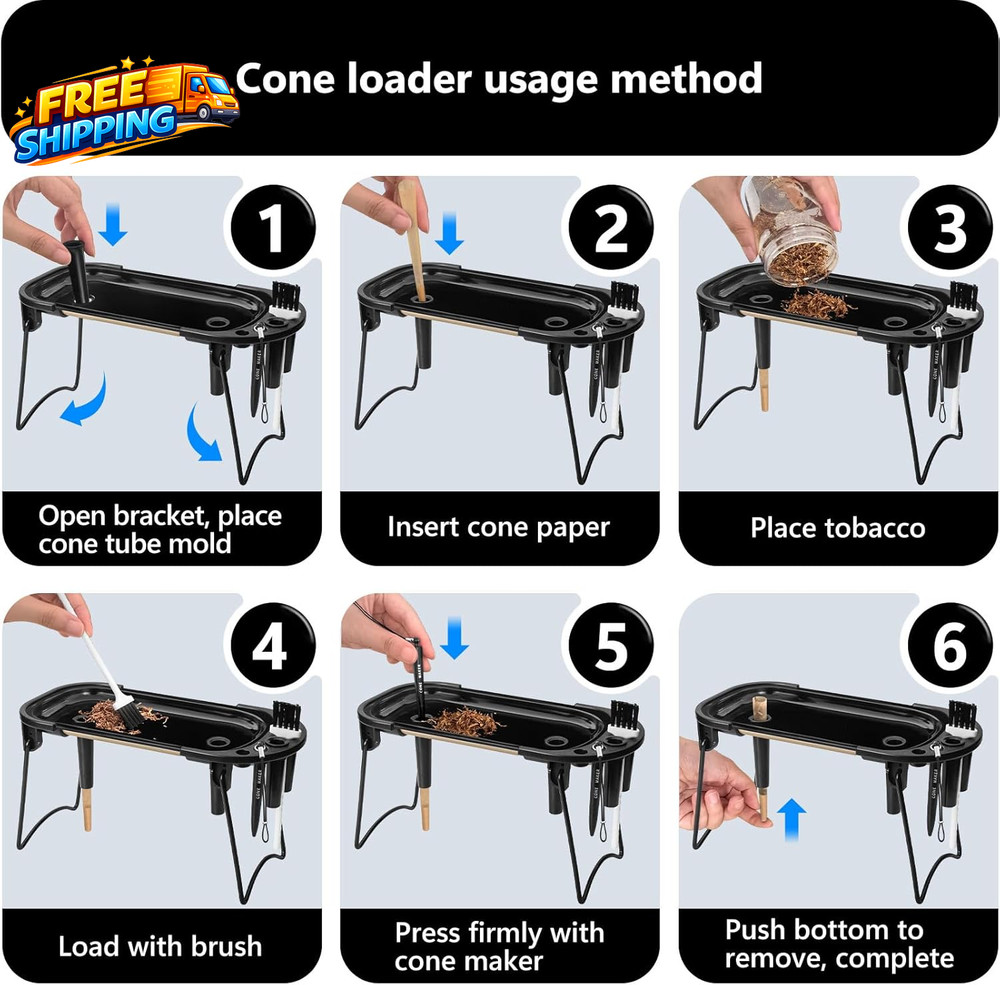 FREE SHIPPING

Cone loader usage method

1

Open bracket, place cone tube mold

2

Insert cone paper

3

Place tobacco

4

Load with brush

5

Press firmly with cone maker

6

Push bottom to remove, complete