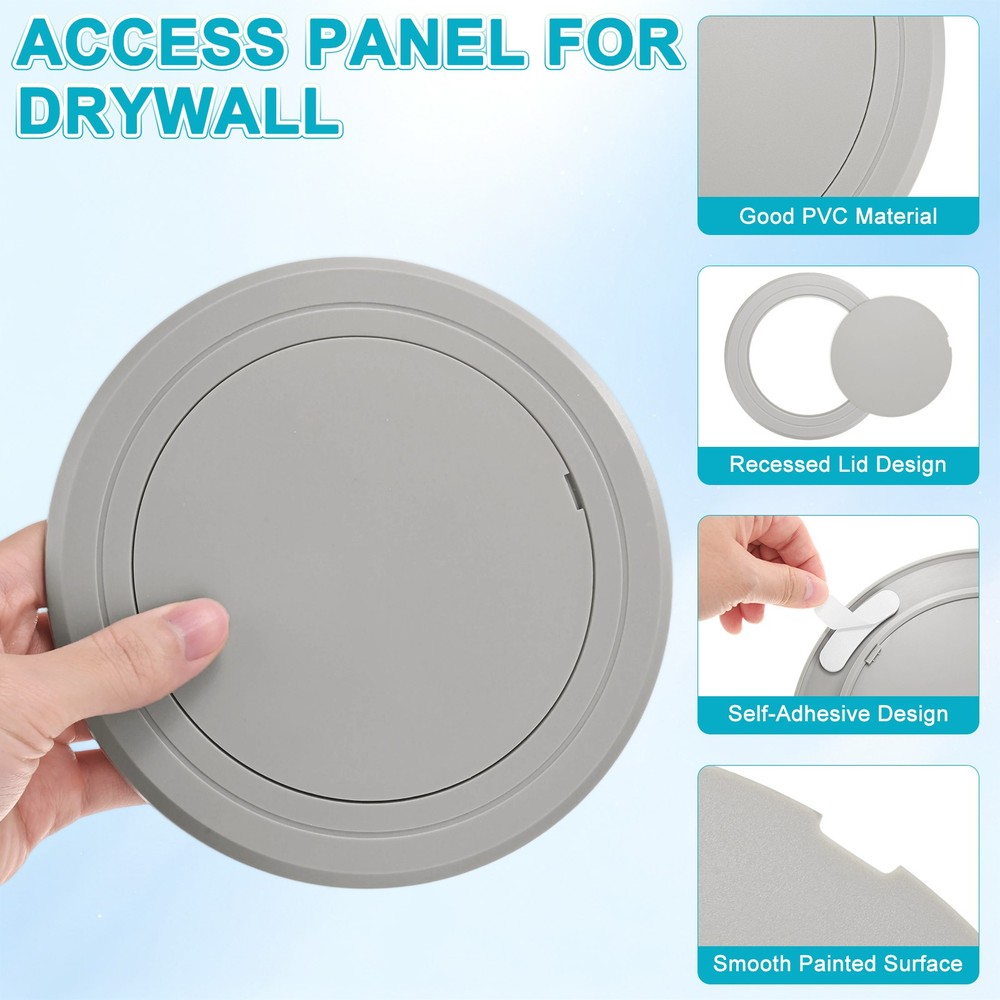 ACCESS PANEL FOR DRYWALL

Good PVC Material

Recessed Lid Design

Self-Adhesive Design

Smooth Painted Surface