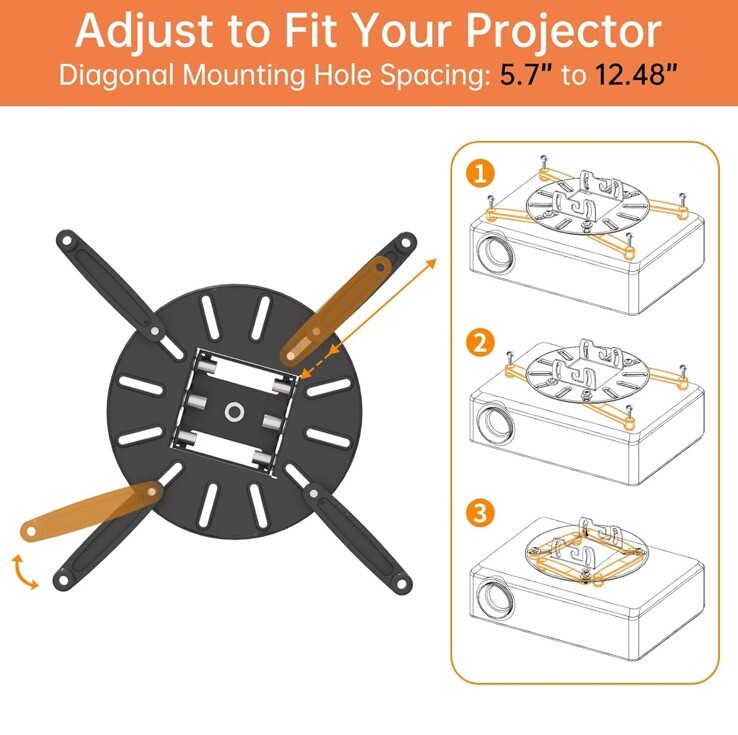 Adjust to Fit Your Projector

Diagonal Mounting Hole Spacing: 5.7" to 12.48"

1

2

3