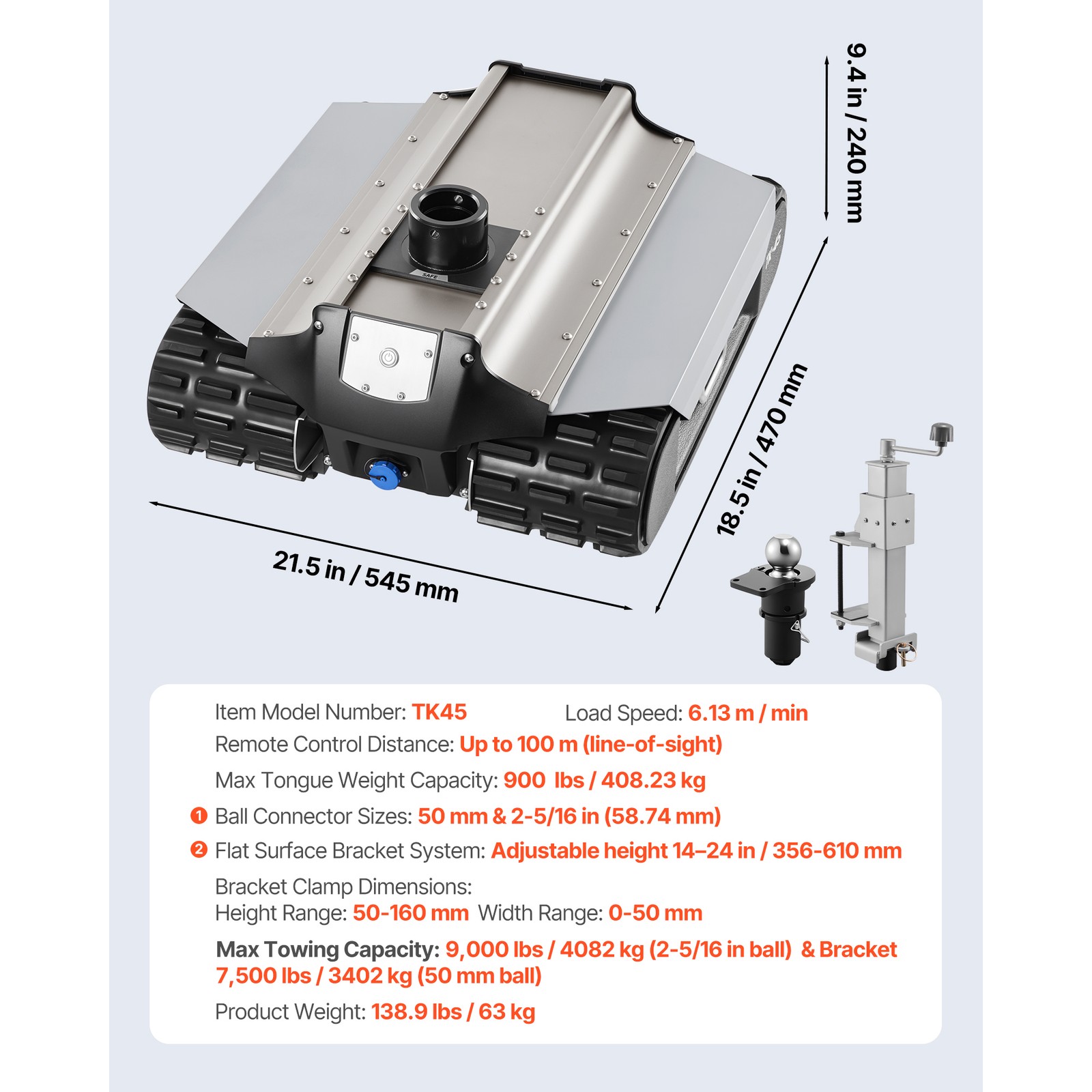 9.4 in / 240 mm

SAFE

18.5 in / 470 mm

21.5 in / 545 mm

Item Model Number: TK45 Load Speed: 6.13 m / min

Remote Control Distance: Up to 100 m (line-of-sight)

Max Tongue Weight Capacity: 900 lbs / 408.23 kg

1 Ball Connector Sizes: 50 mm & 2-5/16 in (58.74 mm)

2 Flat Surface Bracket System: Adjustable height 14–24 in / 356-610 mm

Bracket Clamp Dimensions:
Height Range: 50-160 mm Width Range: 0-50 mm

Max Towing Capacity: 9,000 lbs / 4082 kg (2-5/16 in ball) & Bracket 7,500 lbs / 3402 kg (50 mm ball)

Product Weight: 138.9 lbs / 63 kg