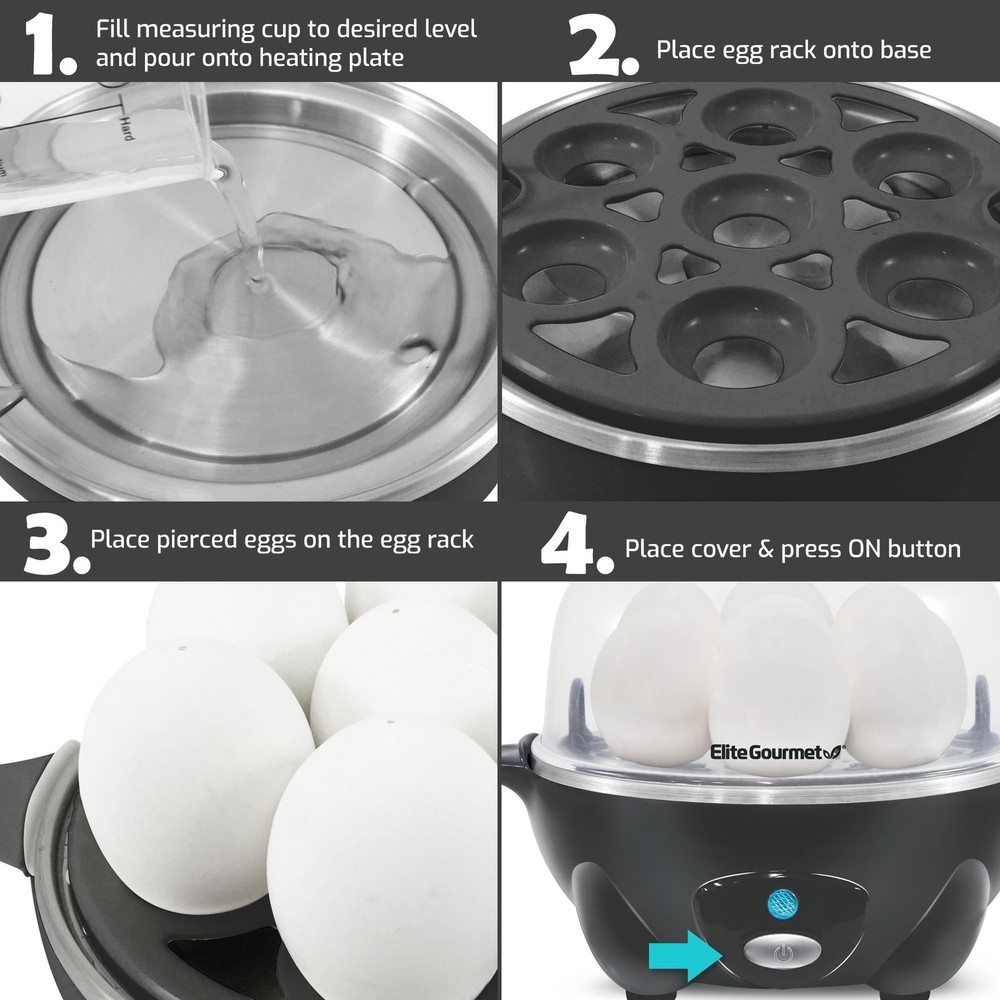 1. Fill measuring cup to desired level and pour onto heating plate

Hard

2. Place egg rack onto base

3. Place pierced eggs on the egg rack

4. Place cover & press ON button

Elite Gourmet