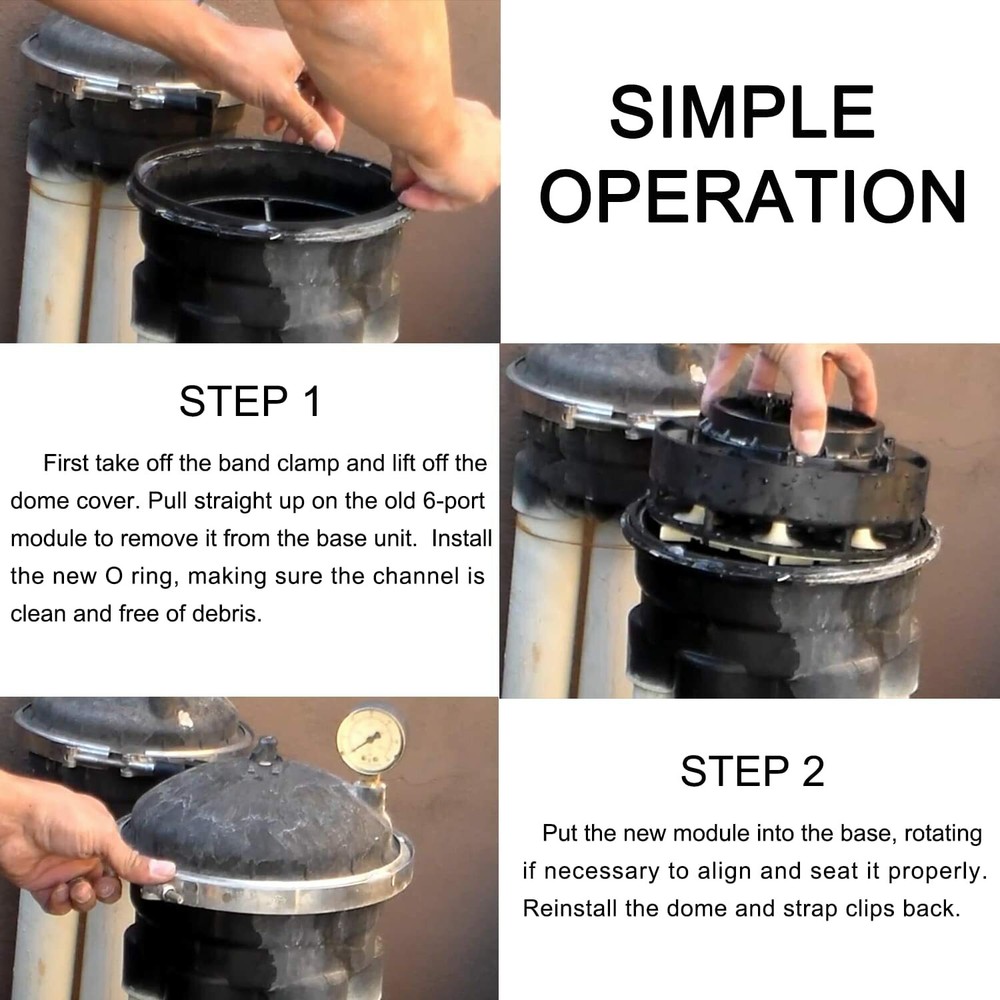 SIMPLE OPERATION

STEP 1

First take off the band clamp and lift off the dome cover. Pull straight up on the old 6-port module to remove it from the base unit. Install the new O ring, making sure the channel is clean and free of debris.

STEP 2

Put the new module into the base, rotating if necessary to align and seat it properly. Reinstall the dome and strap clips back.