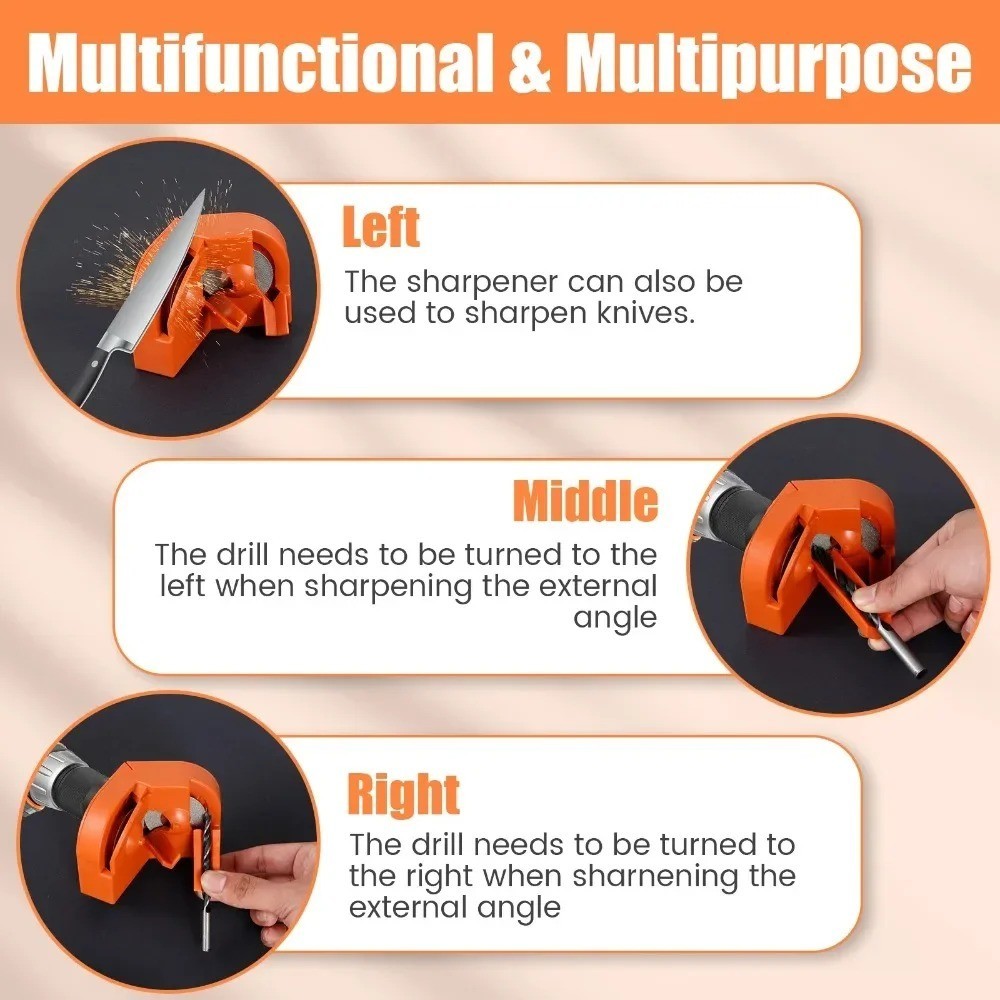 Multifunctional & Multipurpose

Left

The sharpener can also be used to sharpen knives.

Middle

The drill needs to be turned to the left when sharpening the external angle

Right

The drill needs to be turned to the right when sharnening the external angle