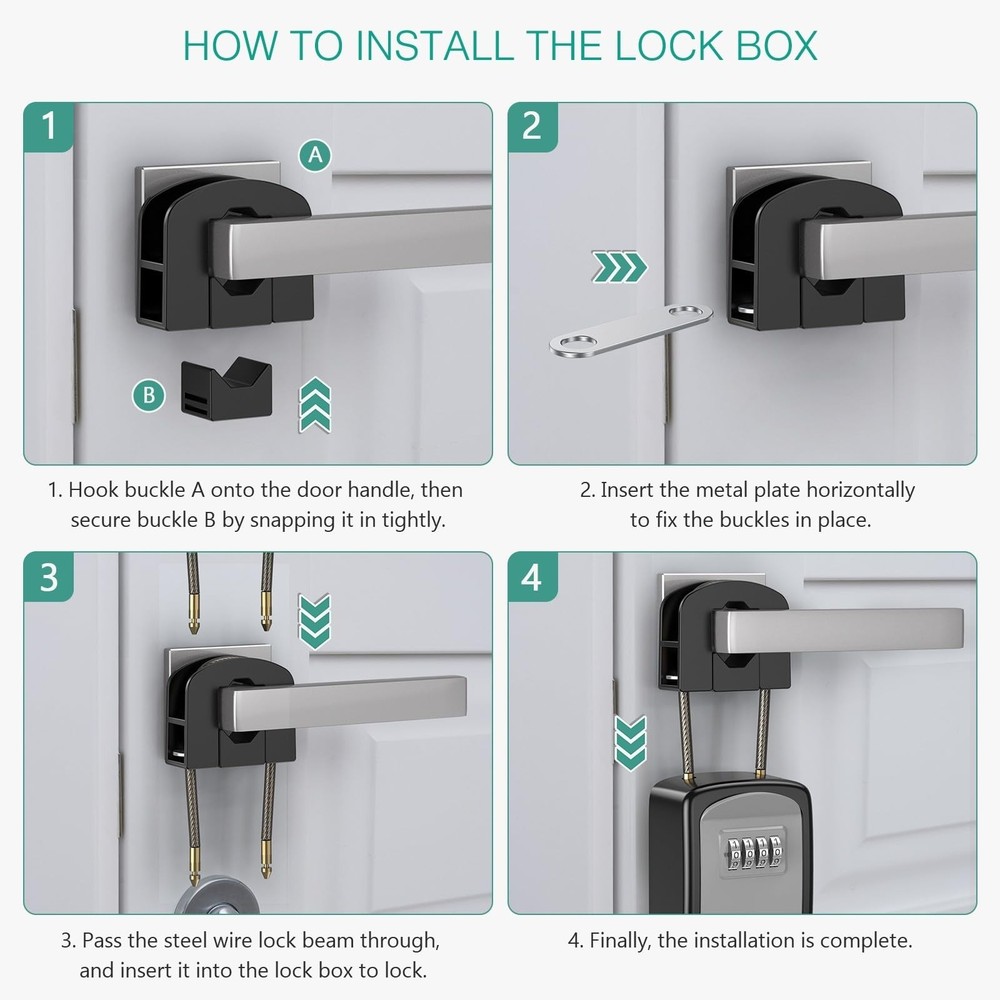 HOW TO INSTALL THE LOCK BOX

1

A

B

1. Hook buckle A onto the door handle, then secure buckle B by snapping it in tightly.

2

2. Insert the metal plate horizontally to fix the buckles in place.

3

3. Pass the steel wire lock beam through, and insert it into the lock box to lock.

4

4. Finally, the installation is complete.