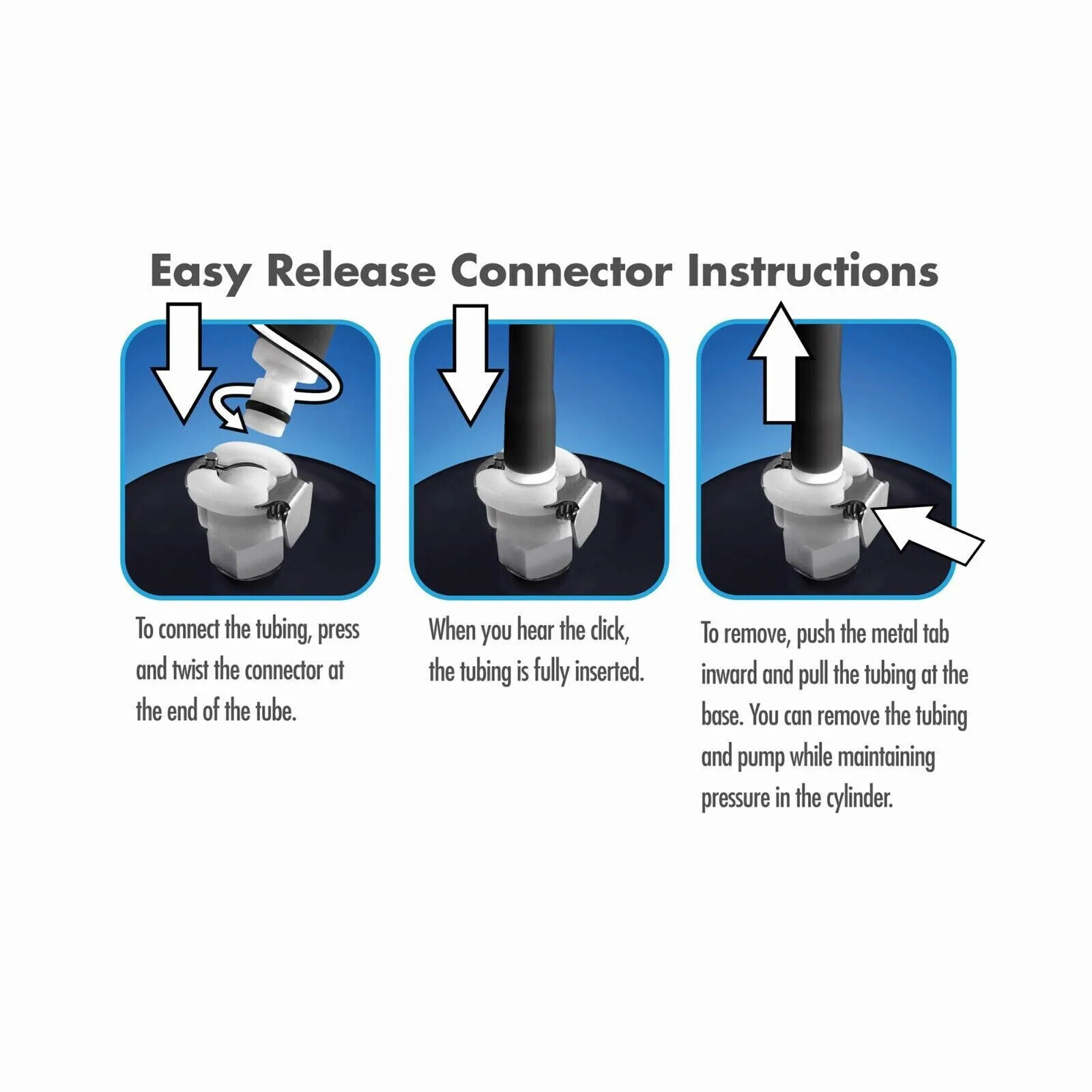 Easy Release Connector Instructions

To connect the tubing, press and twist the connector at the end of the tube.

When you hear the click, the tubing is fully inserted.

To remove, push the metal tab inward and pull the tubing at the base. You can remove the tubing and pump while maintaining pressure in the cylinder.