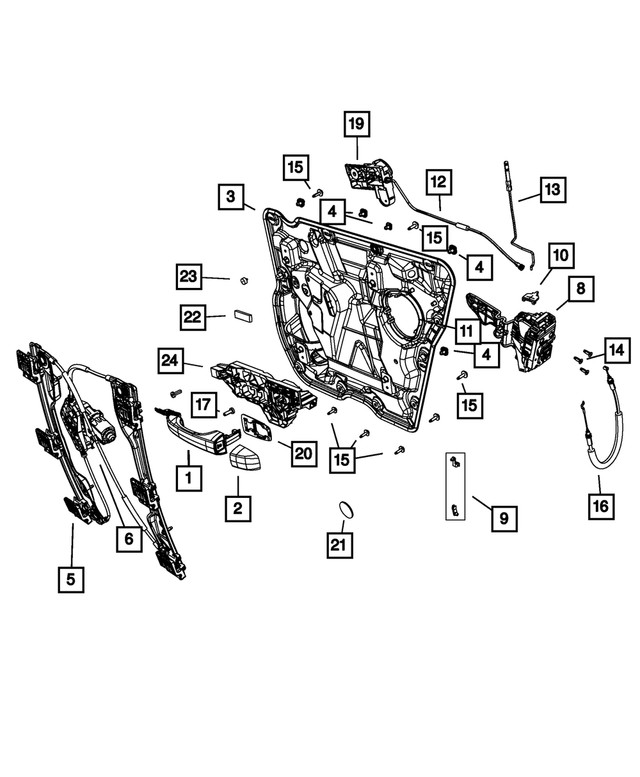 19
15
12
13
3
4
15
4
10
23
8
22
11
4
14
24
15
17
20
15
1
2
9
16
6
21
5