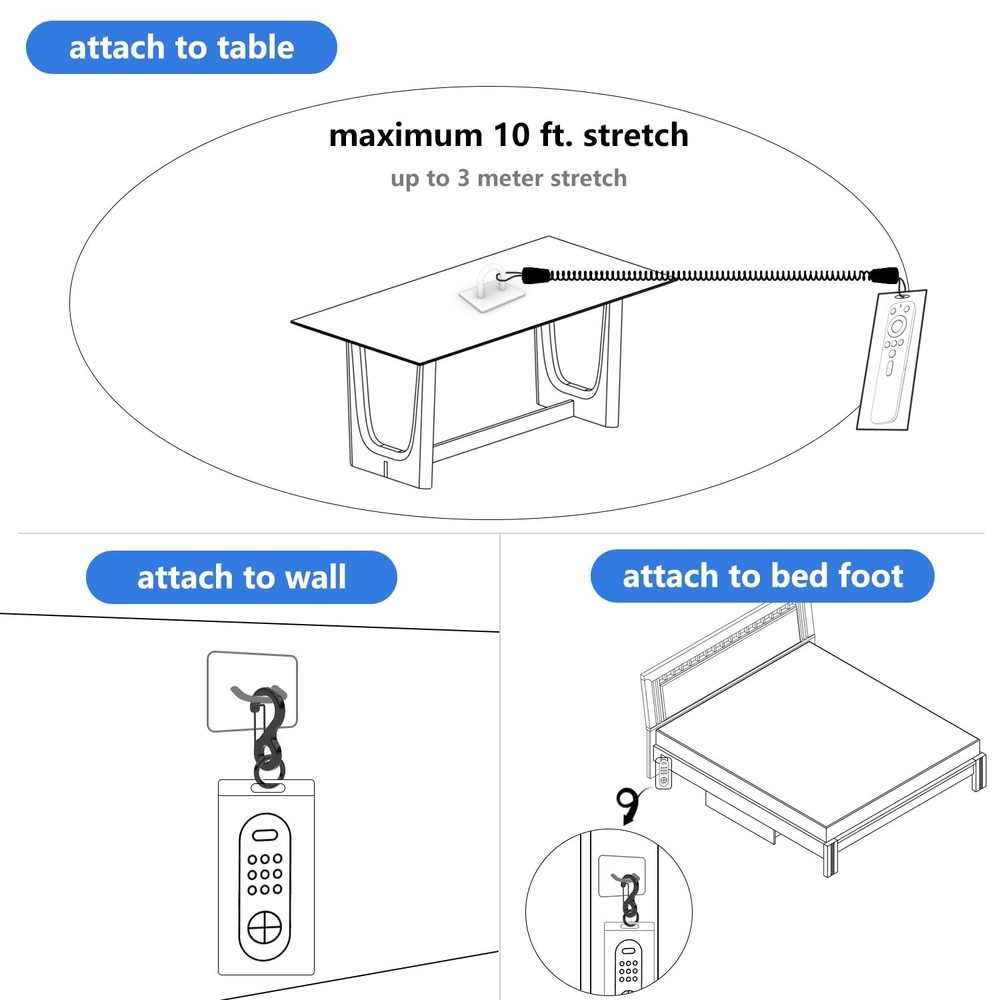 attach to table

maximum 10 ft. stretch

up to 3 meter stretch

attach to wall

attach to bed foot