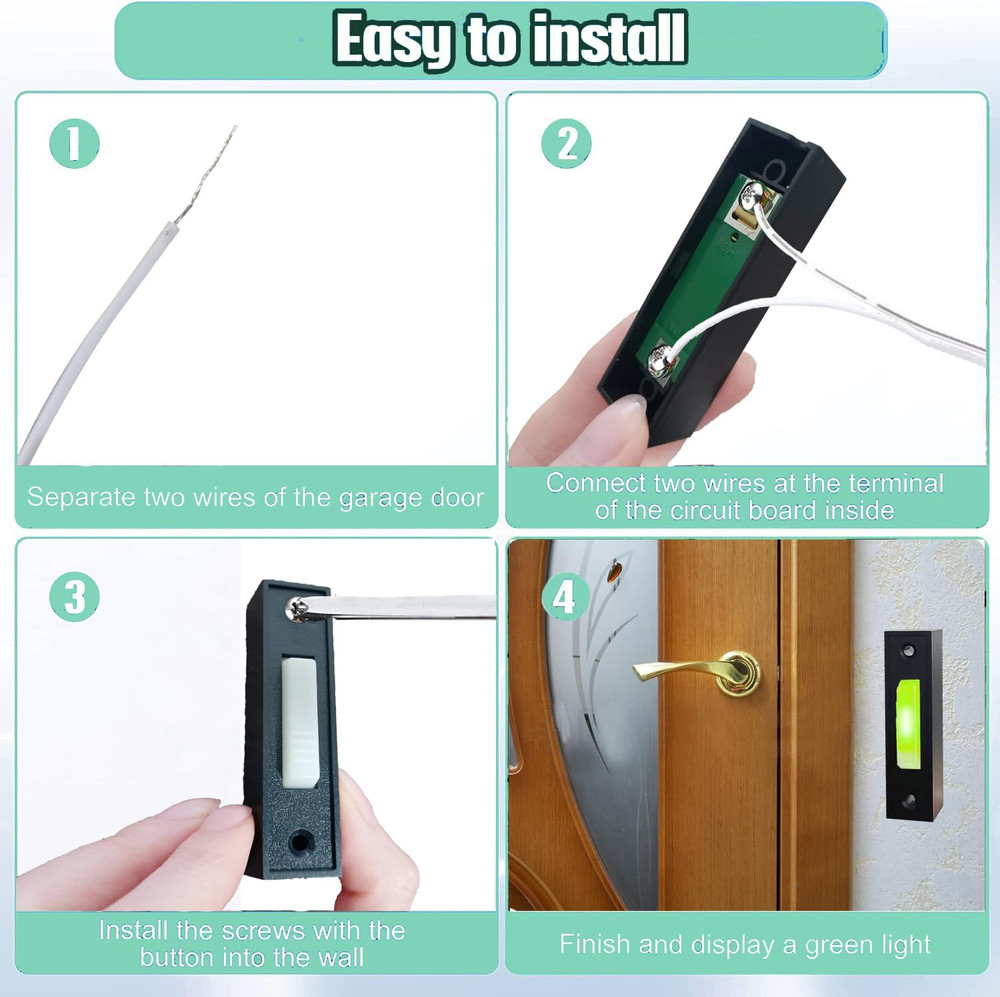 Easy to install

1

Separate two wires of the garage door

2

Connect two wires at the terminal of the circuit board inside

3

Install the screws with the button into the wall

4

Finish and display a green light