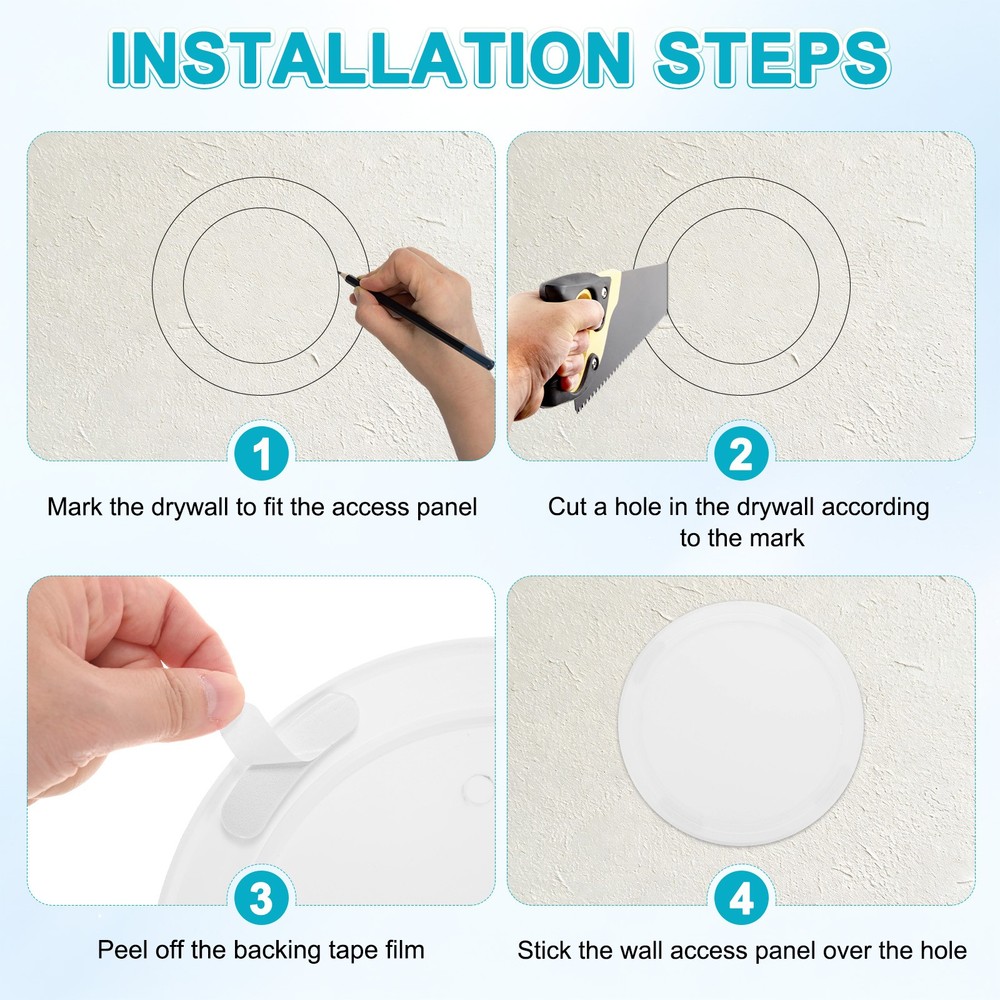 INSTALLATION STEPS

1

Mark the drywall to fit the access panel

2

Cut a hole in the drywall according to the mark

3

Peel off the backing tape film

4

Stick the wall access panel over the hole