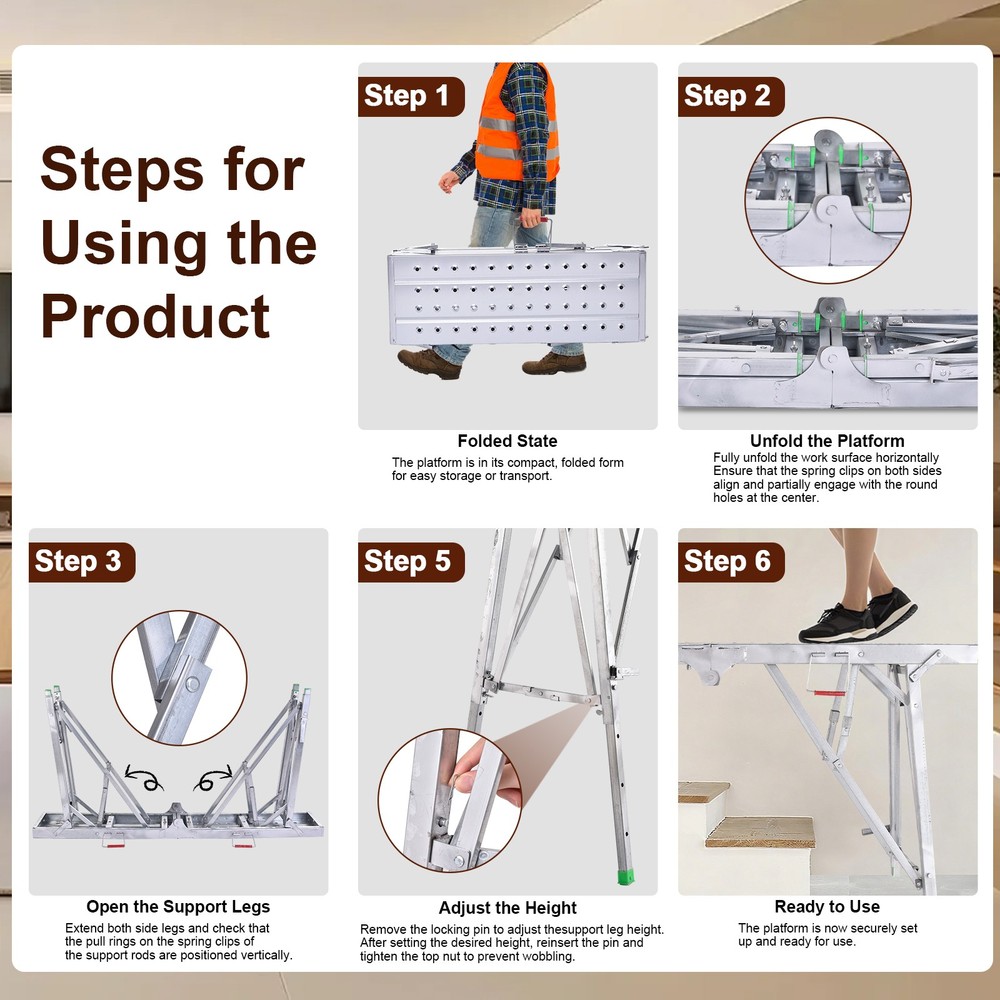 Steps for Using the Product

Step 1

Folded State

The platform is in its compact, folded form for easy storage or transport.

Step 2

Unfold the Platform

Fully unfold the work surface horizontally Ensure that the spring clips on both sides align and partially engage with the round holes at the center.

Step 3

Open the Support Legs

Extend both side legs and check that the pull rings on the spring clips of the support rods are positioned vertically.

Step 5

Adjust the Height

Remove the locking pin to adjust thesupport leg height. After setting the desired height, reinsert the pin and tighten the top nut to prevent wobbling.

Step 6

Ready to Use

The platform is now securely set up and ready for use.