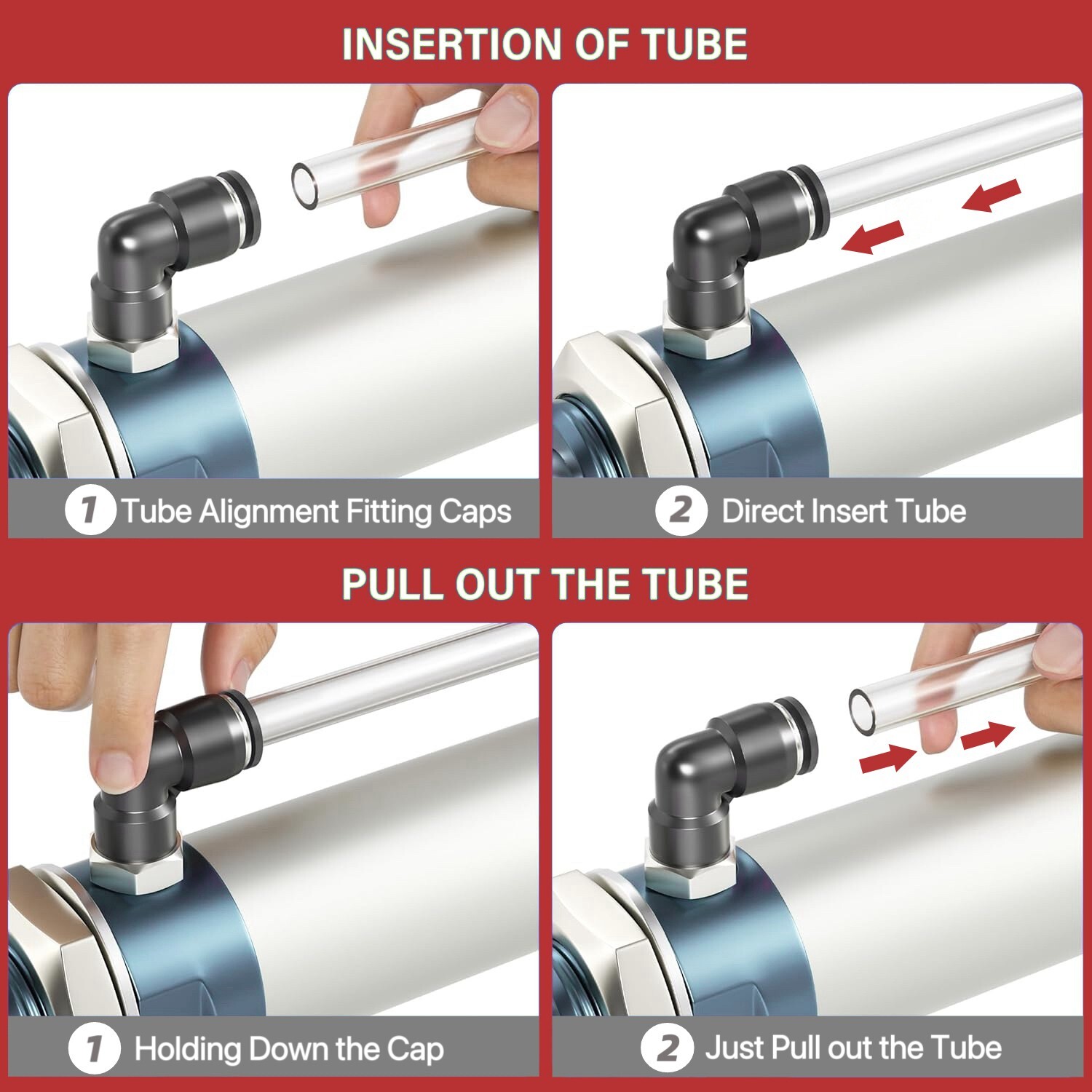 INSERTION OF TUBE

1 Tube Alignment Fitting Caps

2 Direct Insert Tube

PULL OUT THE TUBE

1 Holding Down the Cap

2 Just Pull out the Tube