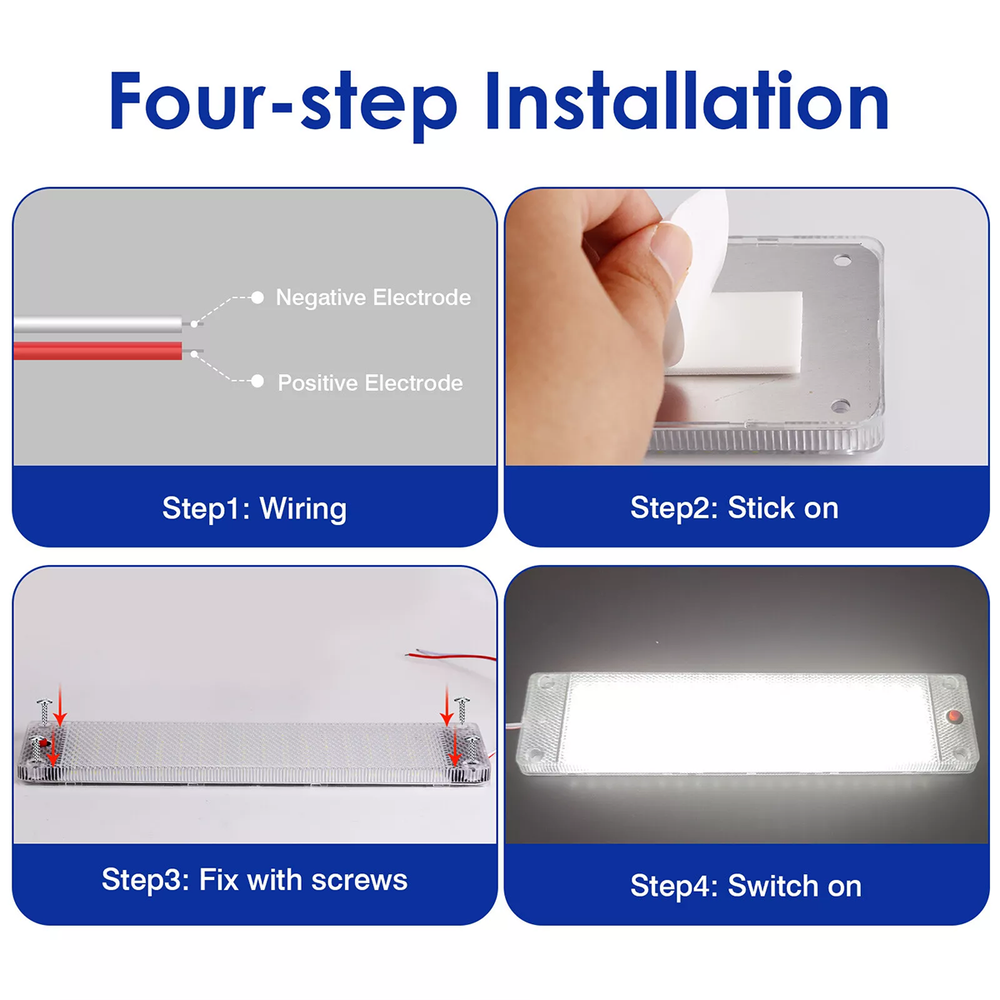 Four-step Installation

Negative Electrode

Positive Electrode

Step1: Wiring

Step2: Stick on

Step3: Fix with screws

Step4: Switch on