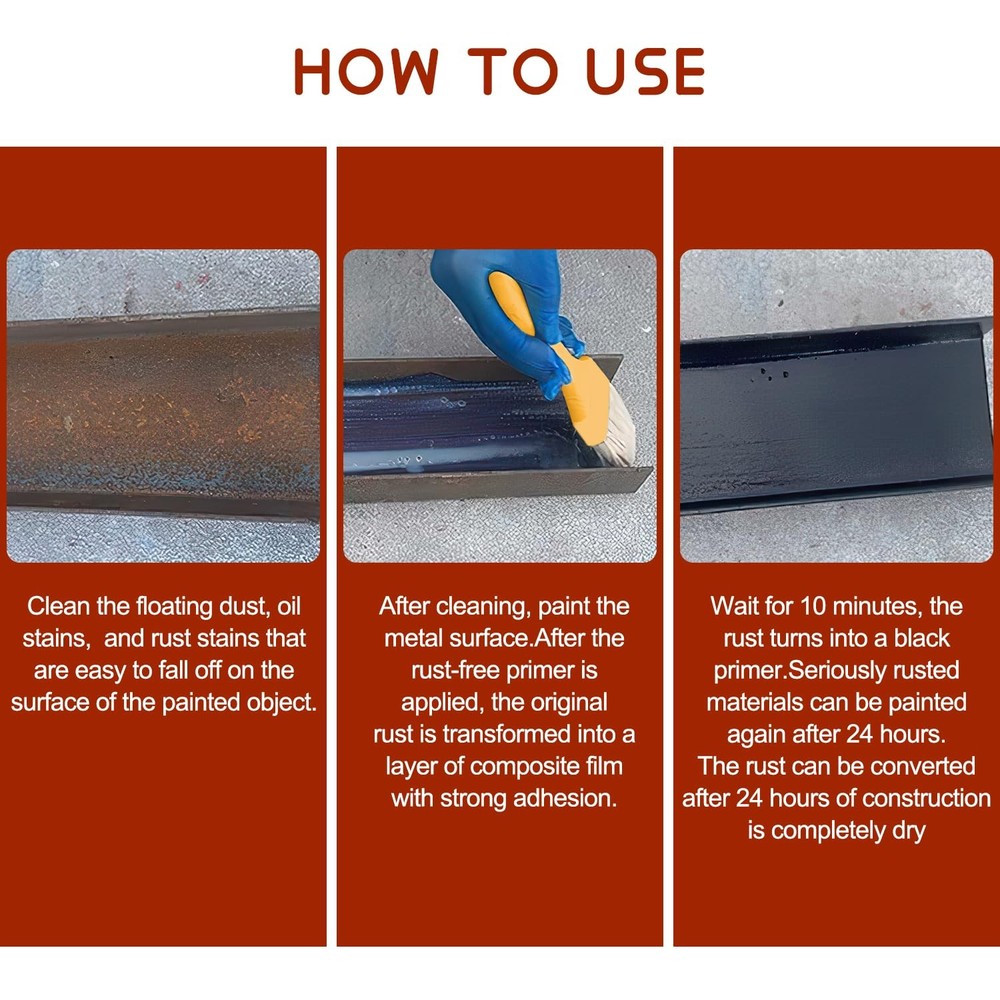 HOW TO USE

Clean the floating dust, oil stains,  and rust stains that are easy to fall off on the surface of the painted object.

After cleaning, paint the metal surface.After the rust-free primer is applied, the original rust is transformed into a layer of composite film with strong adhesion.

Wait for 10 minutes, the rust turns into a black primer.Seriously rusted materials can be painted again after 24 hours. The rust can be converted after 24 hours of construction is completely dry