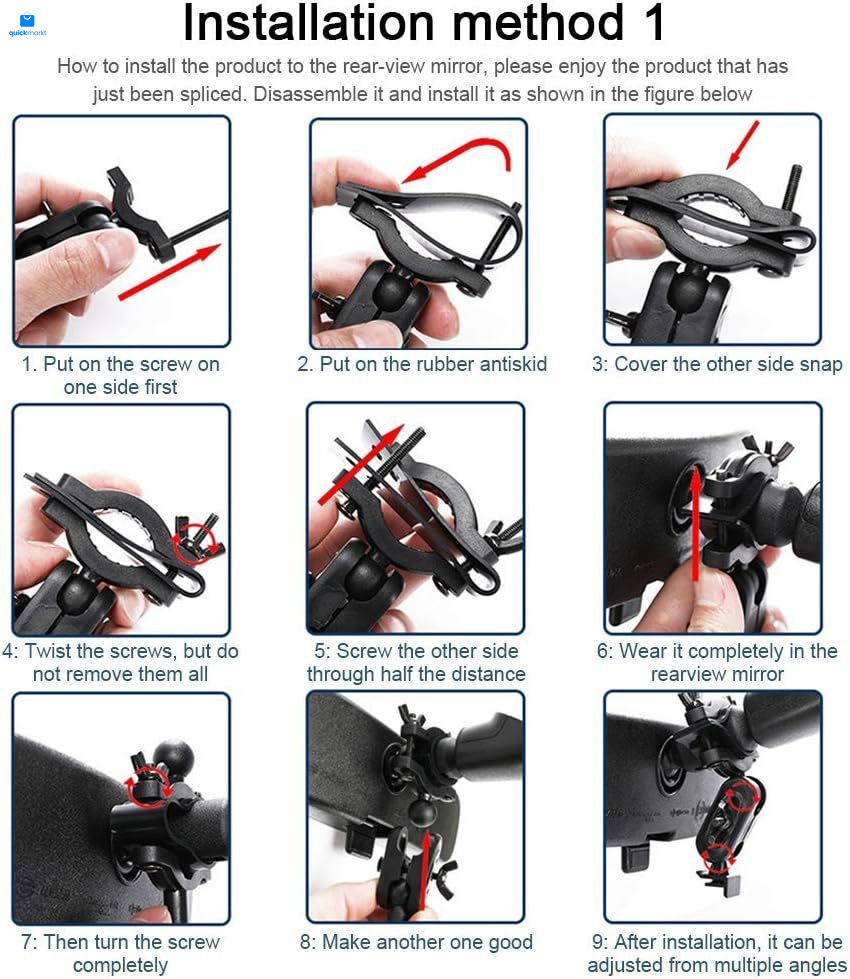 quickmarkt

Installation method 1

How to install the product to the rear-view mirror, please enjoy the product that has just been spliced. Disassemble it and install it as shown in the figure below

1. Put on the screw on one side first

2. Put on the rubber antiskid

3: Cover the other side snap

4: Twist the screws, but do not remove them all

5: Screw the other side through half the distance

6: Wear it completely in the rearview mirror

7: Then turn the screw completely

8: Make another one good

9: After installation, it can be adjusted from multiple angles