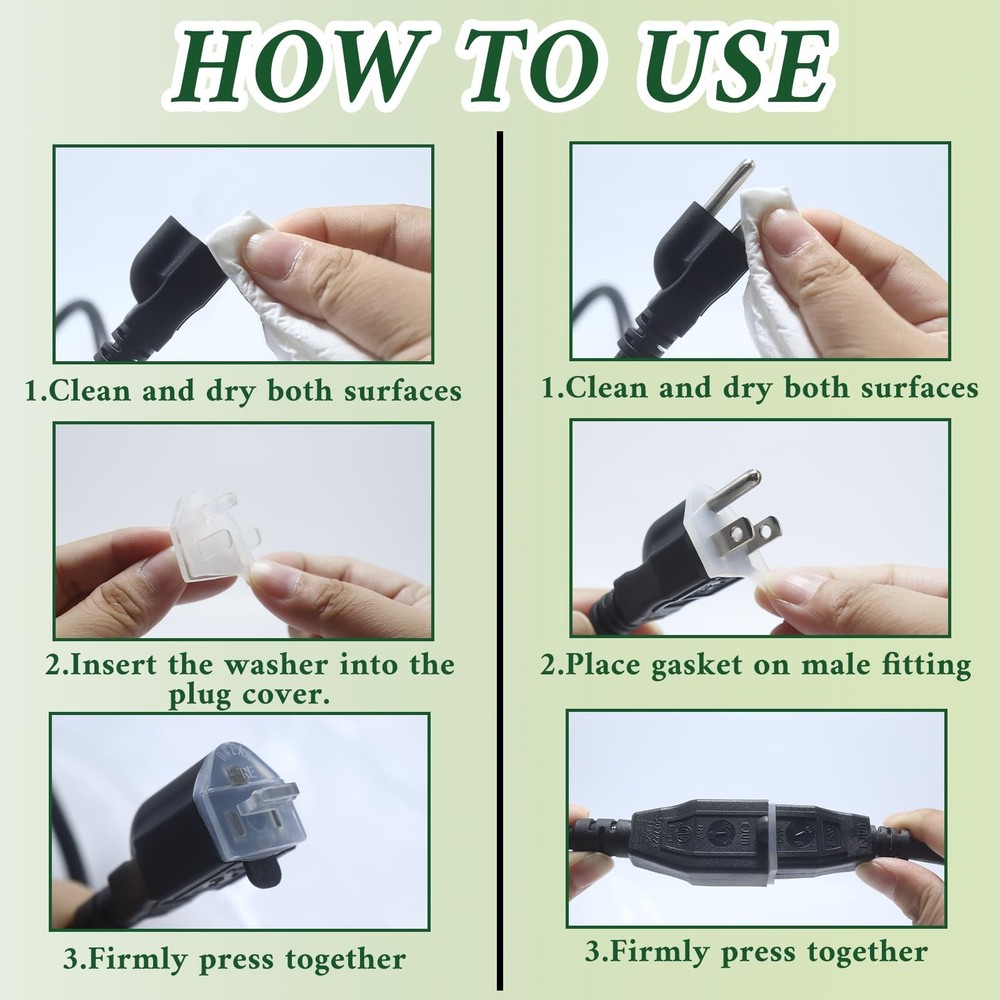 HOW TO USE

1.Clean and dry both surfaces

2.Insert the washer into the plug cover.

3.Firmly press together

1.Clean and dry both surfaces

2.Place gasket on male fitting

3.Firmly press together