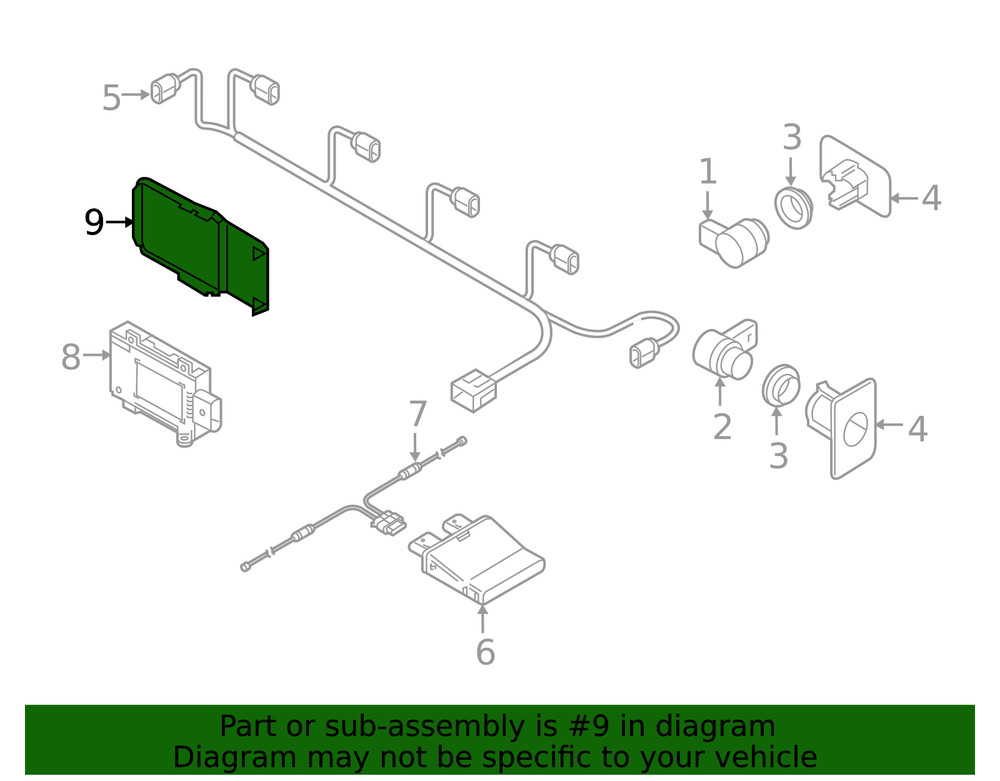 5
9
8
1
3
4
2
3
4
7
6

Part or sub-assembly is #9 in diagram
Diagram may not be specific to your vehicle