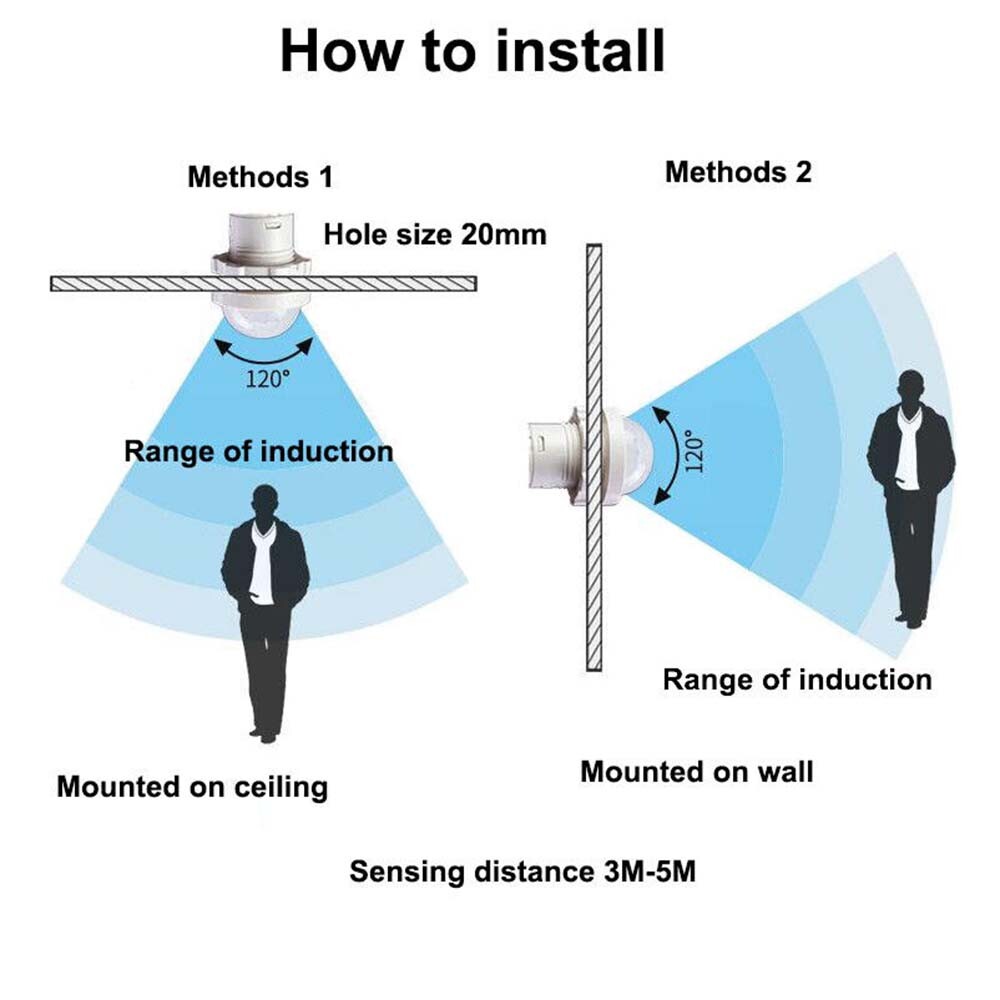 How to install

Methods 1

Hole size 20mm

120°

Range of induction

Mounted on ceiling

Methods 2

120°

Range of induction

Mounted on wall

Sensing distance 3M-5M