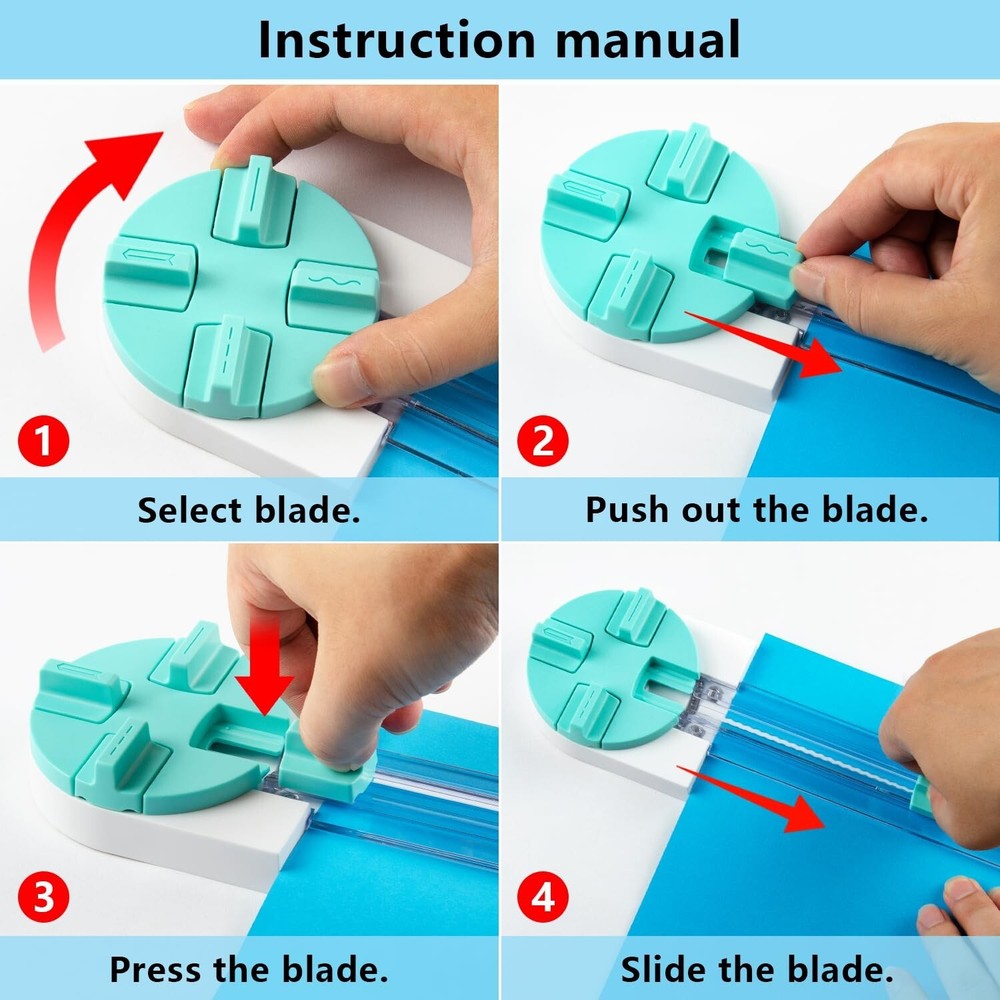 Instruction manual

1

Select blade.

2

Push out the blade.

3

Press the blade.

4

Slide the blade.