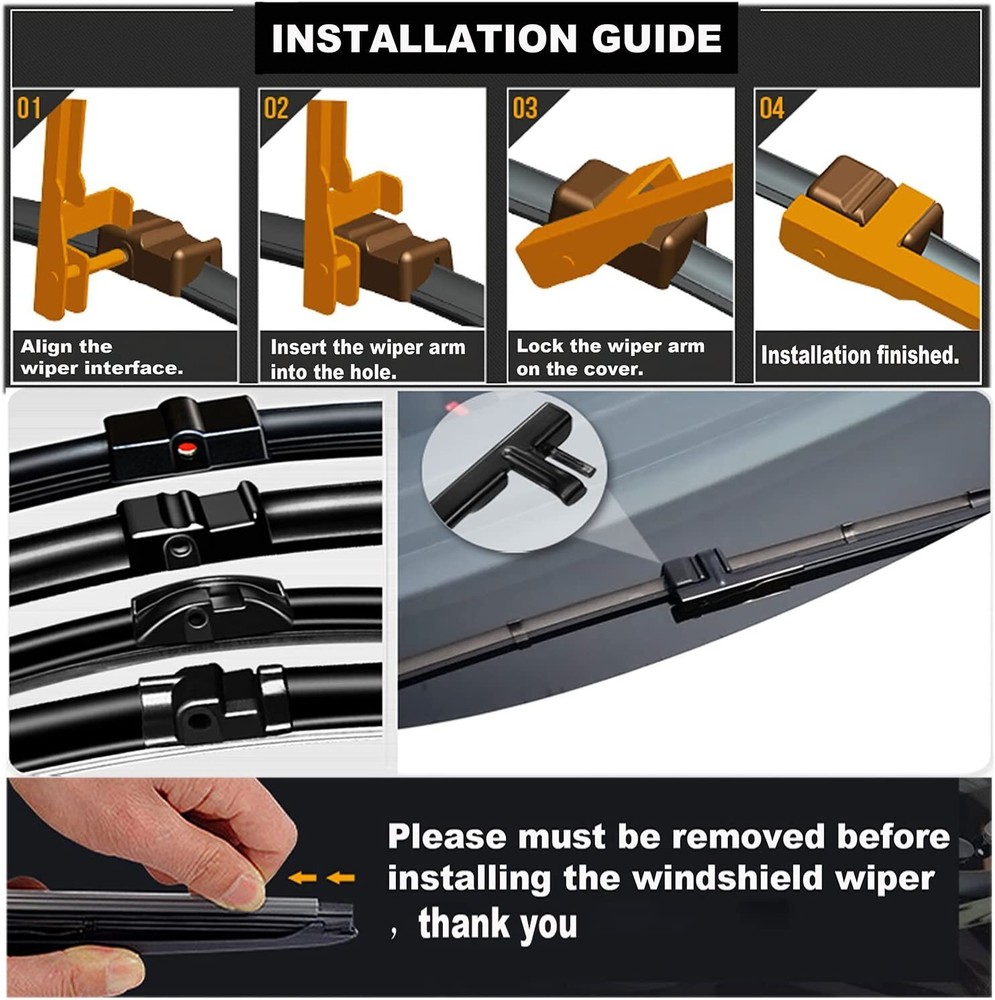 INSTALLATION GUIDE

01

Align the wiper interface.

02

Insert the wiper arm into the hole.

03

Lock the wiper arm on the cover.

04

Installation finished.

Please must be removed before installing the windshield wiper ，thank you