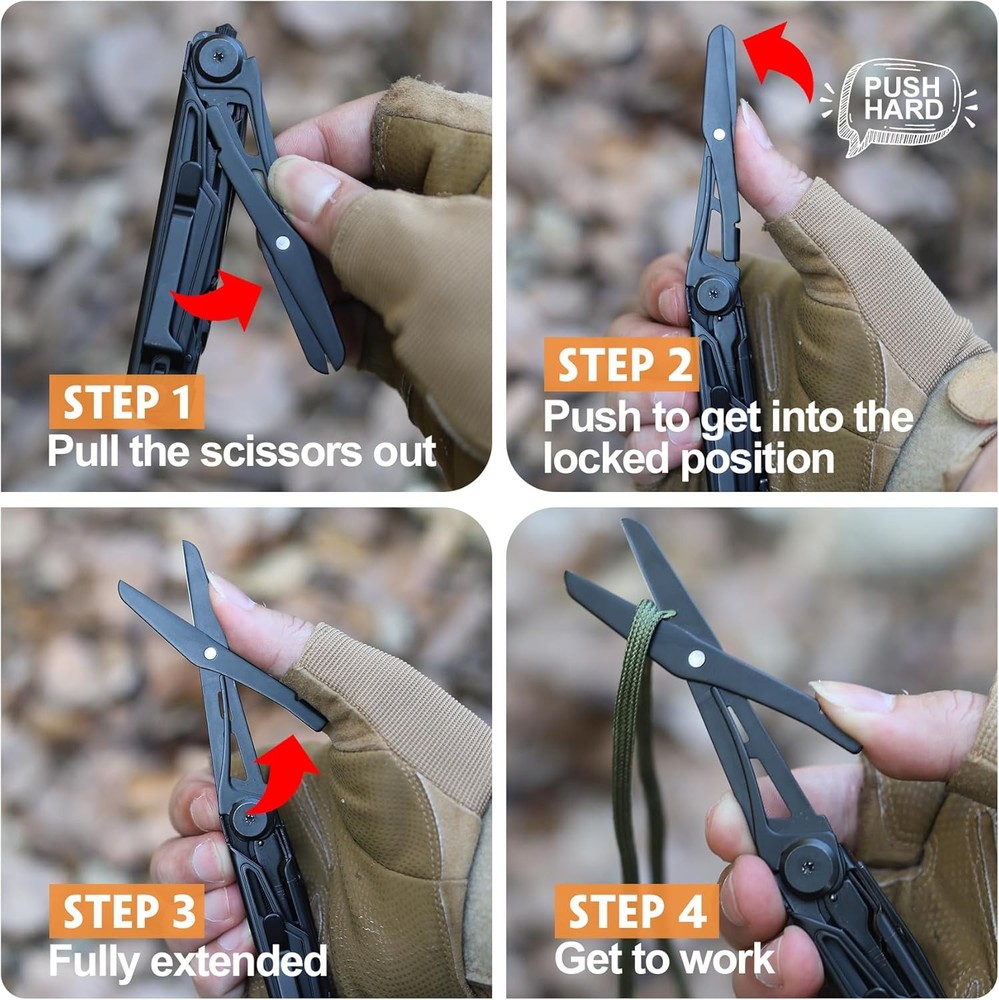 STEP 1
Pull the scissors out

PUSH HARD

STEP 2
Push to get into the locked position

STEP 3
Fully extended

STEP 4
Get to work