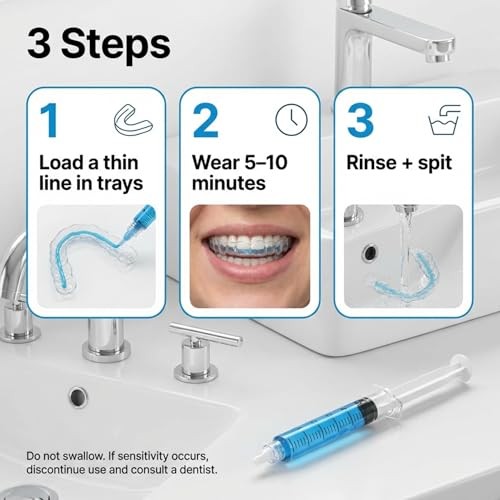 3 Steps

1

Load a thin line in trays

2

Wear 5–10 minutes

3

Rinse + spit

Do not swallow. If sensitivity occurs, discontinue use and consult a dentist.