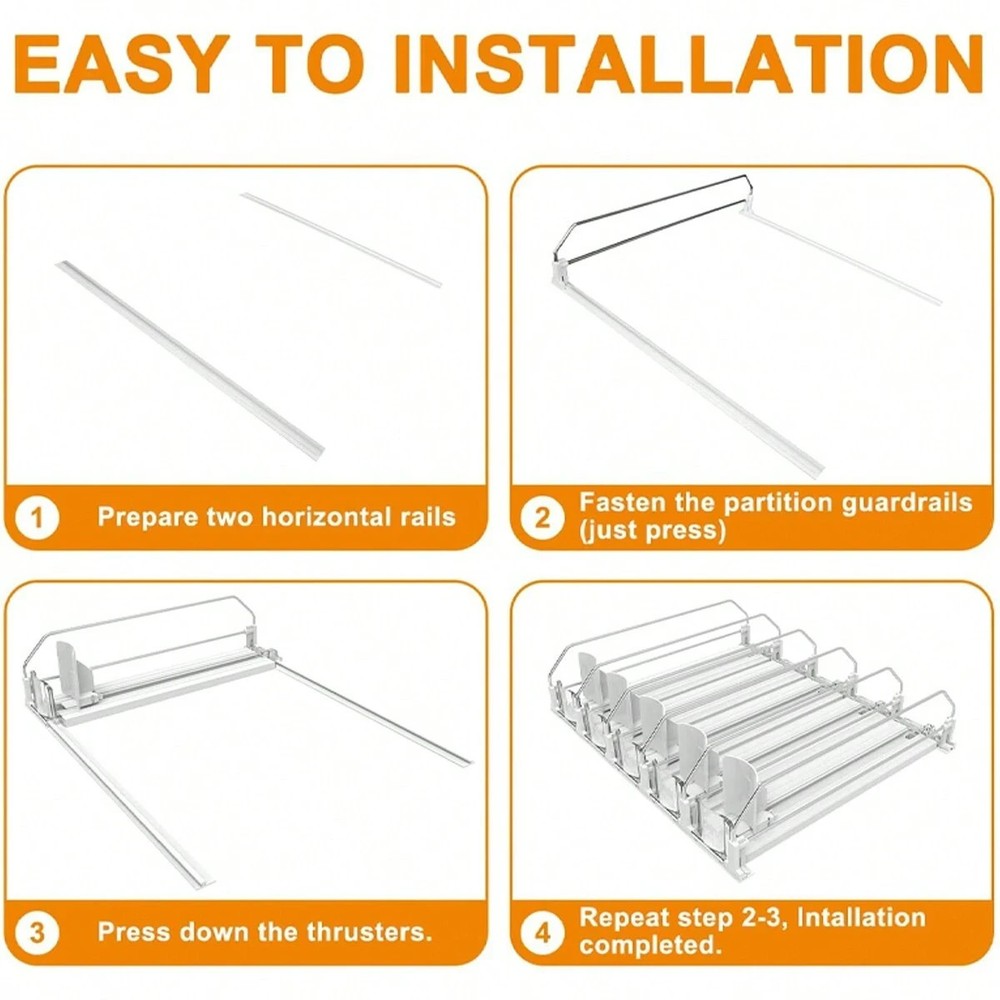 EASY TO INSTALLATION

1 Prepare two horizontal rails

2 Fasten the partition guardrails (just press)

3 Press down the thrusters.

4 Repeat step 2-3, Intallation completed.