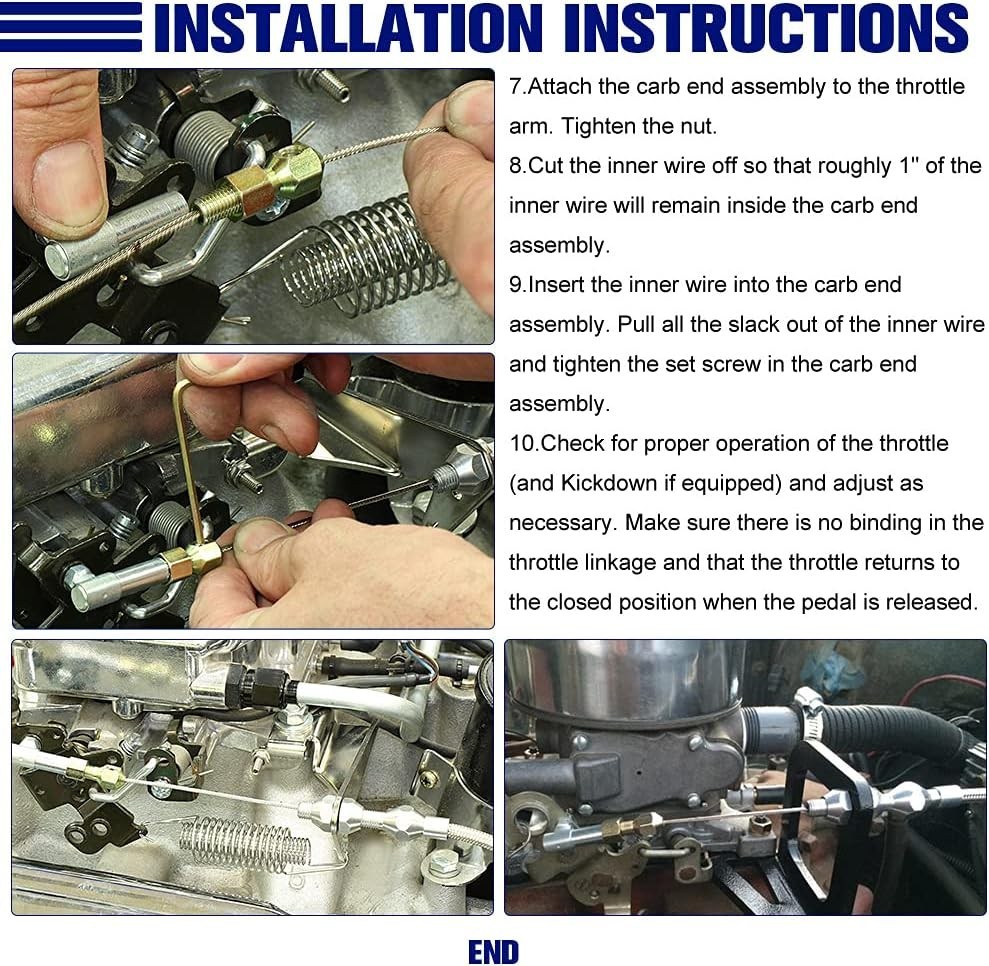 INSTALLATION INSTRUCTIONS

7.Attach the carb end assembly to the throttle arm. Tighten the nut.

8.Cut the inner wire off so that roughly 1" of the inner wire will remain inside the carb end assembly.

9.Insert the inner wire into the carb end assembly. Pull all the slack out of the inner wire and tighten the set screw in the carb end assembly.

10.Check for proper operation of the throttle (and Kickdown if equipped) and adjust as necessary. Make sure there is no binding in the throttle linkage and that the throttle returns to the closed position when the pedal is released.

END