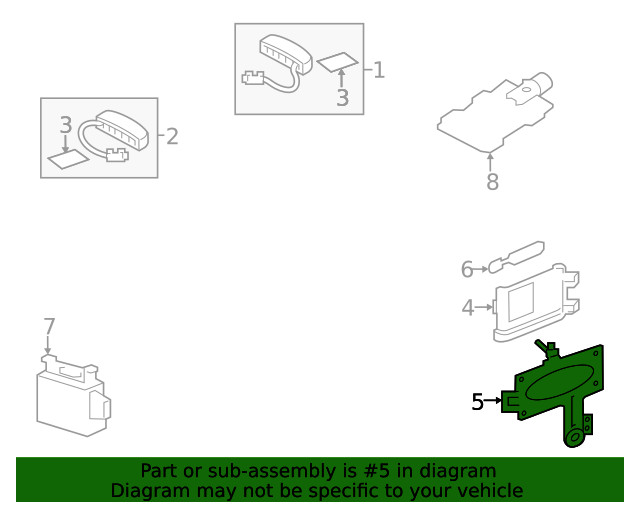 1
3
3
2
8
6
4
7
5
Part or sub-assembly is #5 in diagram
Diagram may not be specific to your vehicle