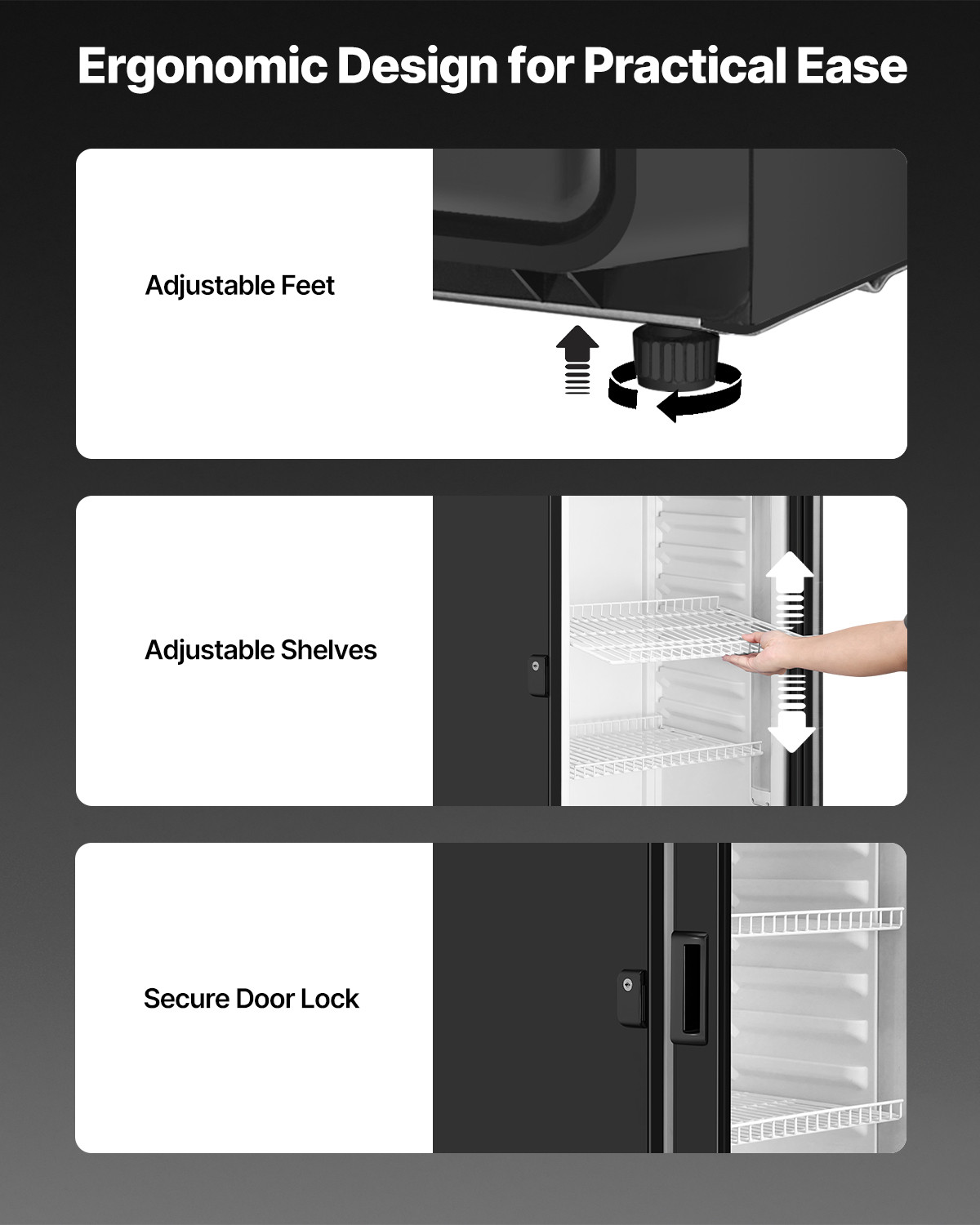 Ergonomic Design for Practical Ease

Adjustable Feet

Adjustable Shelves

Secure Door Lock