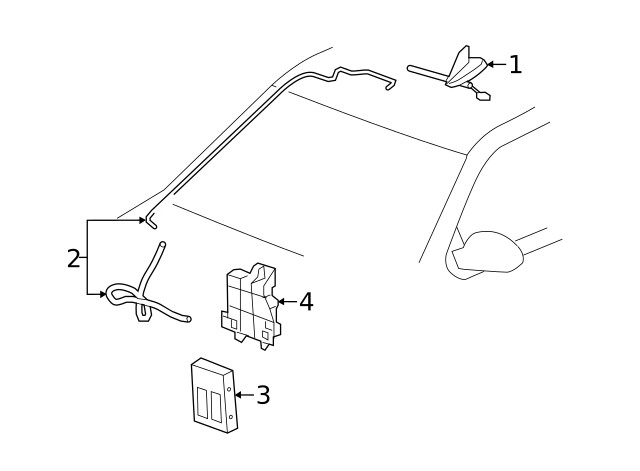 1
2
4
3