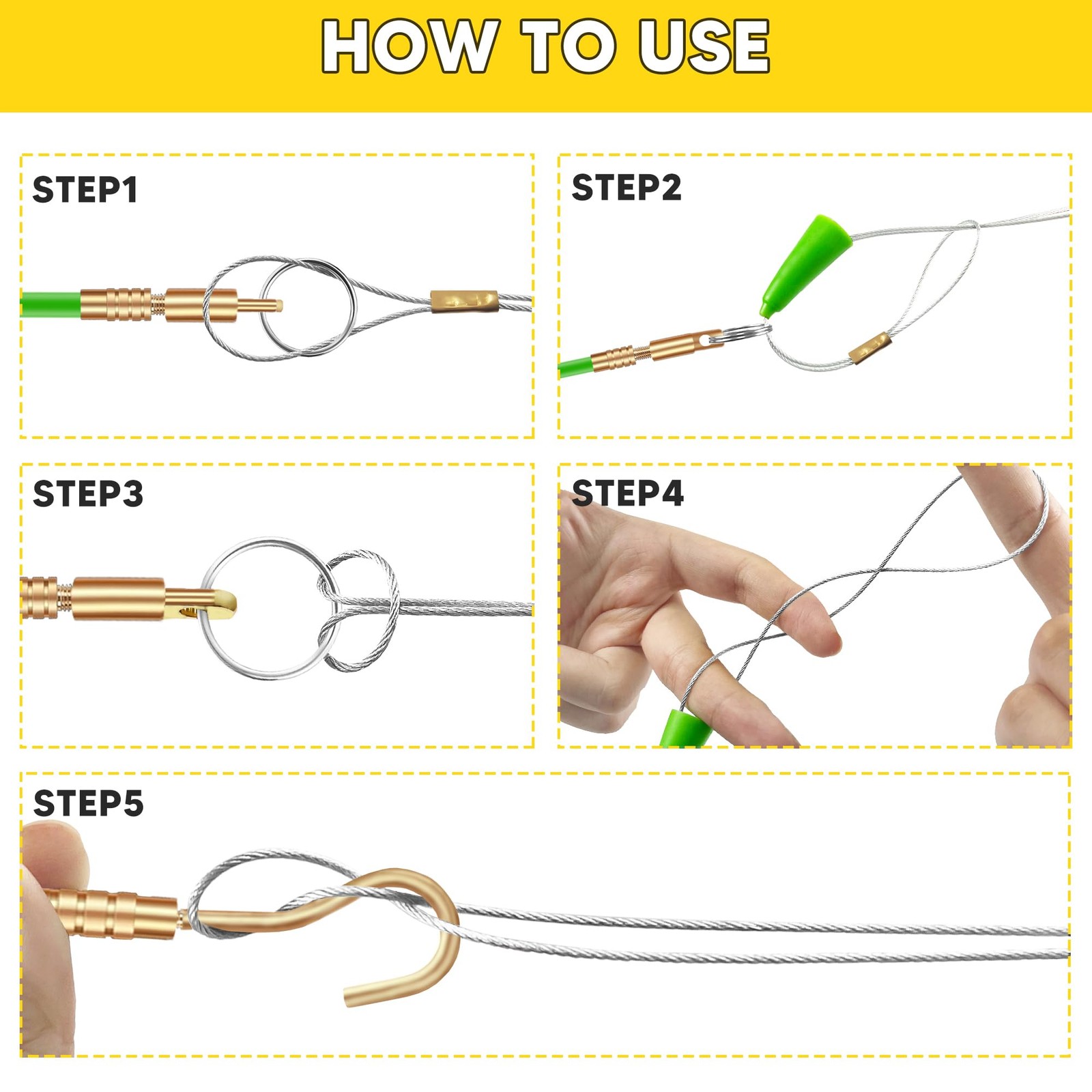 HOW TO USE

STEP1

STEP2

STEP3

STEP4

STEP5